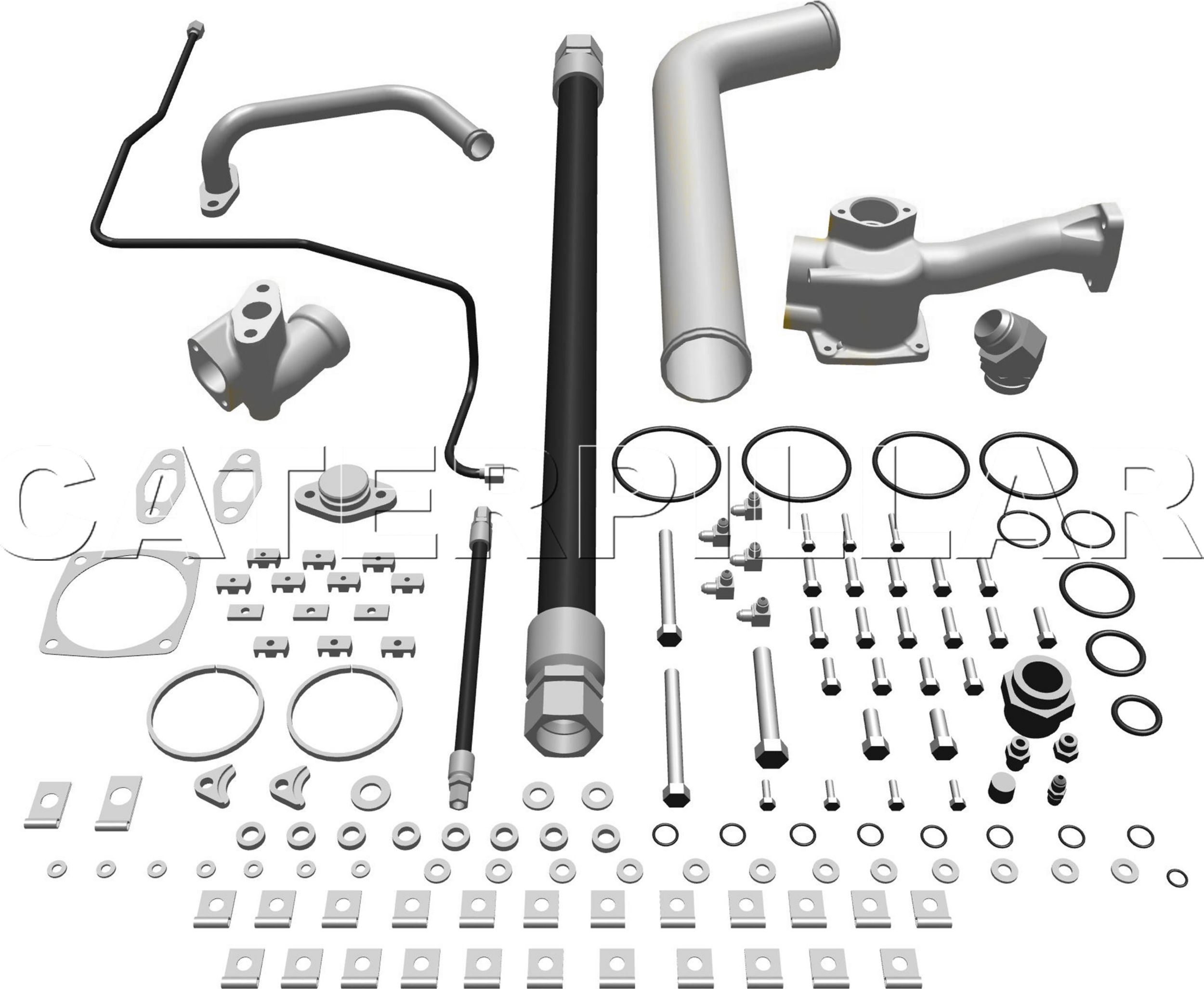 CATERPILLAR