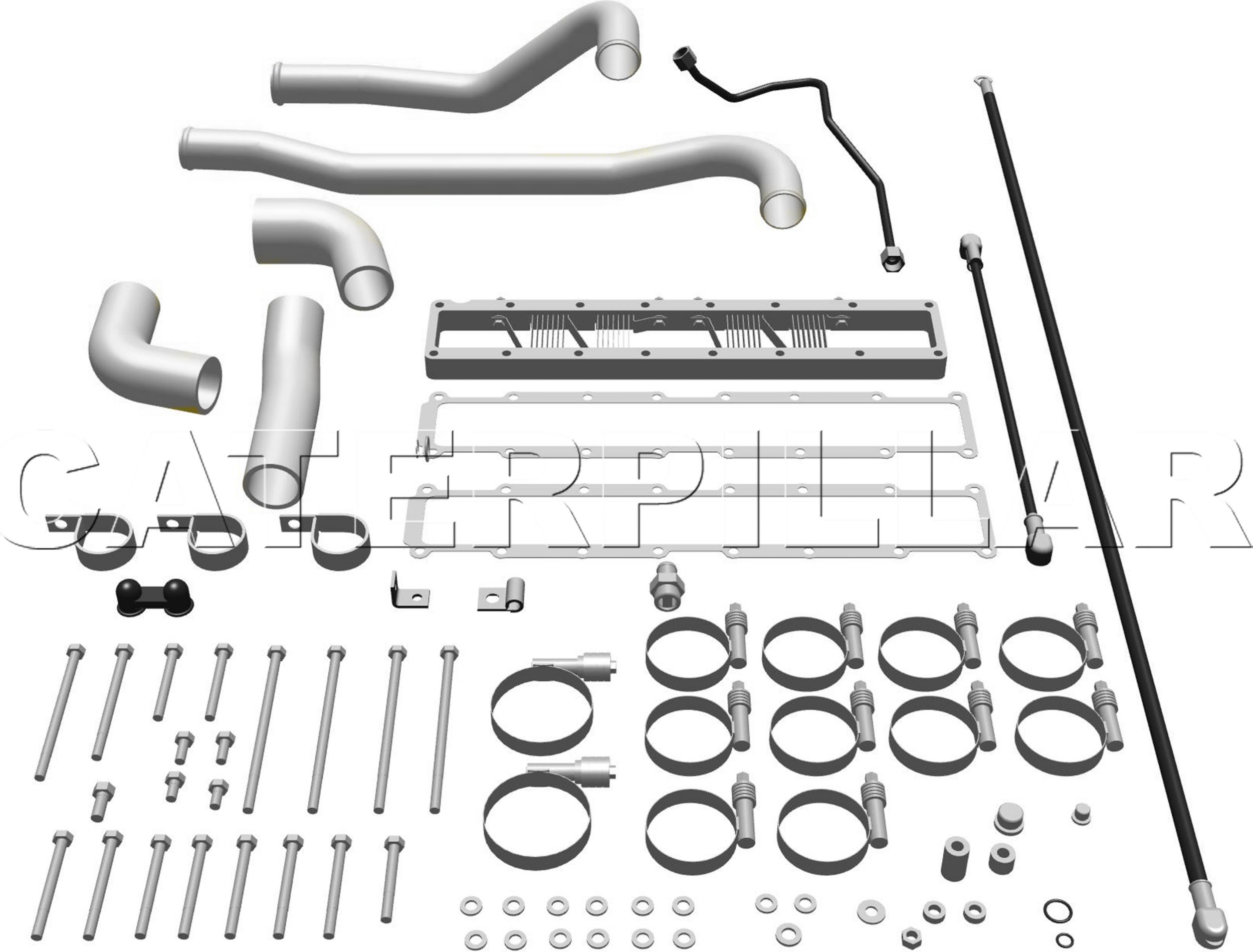 CATERPILLAR