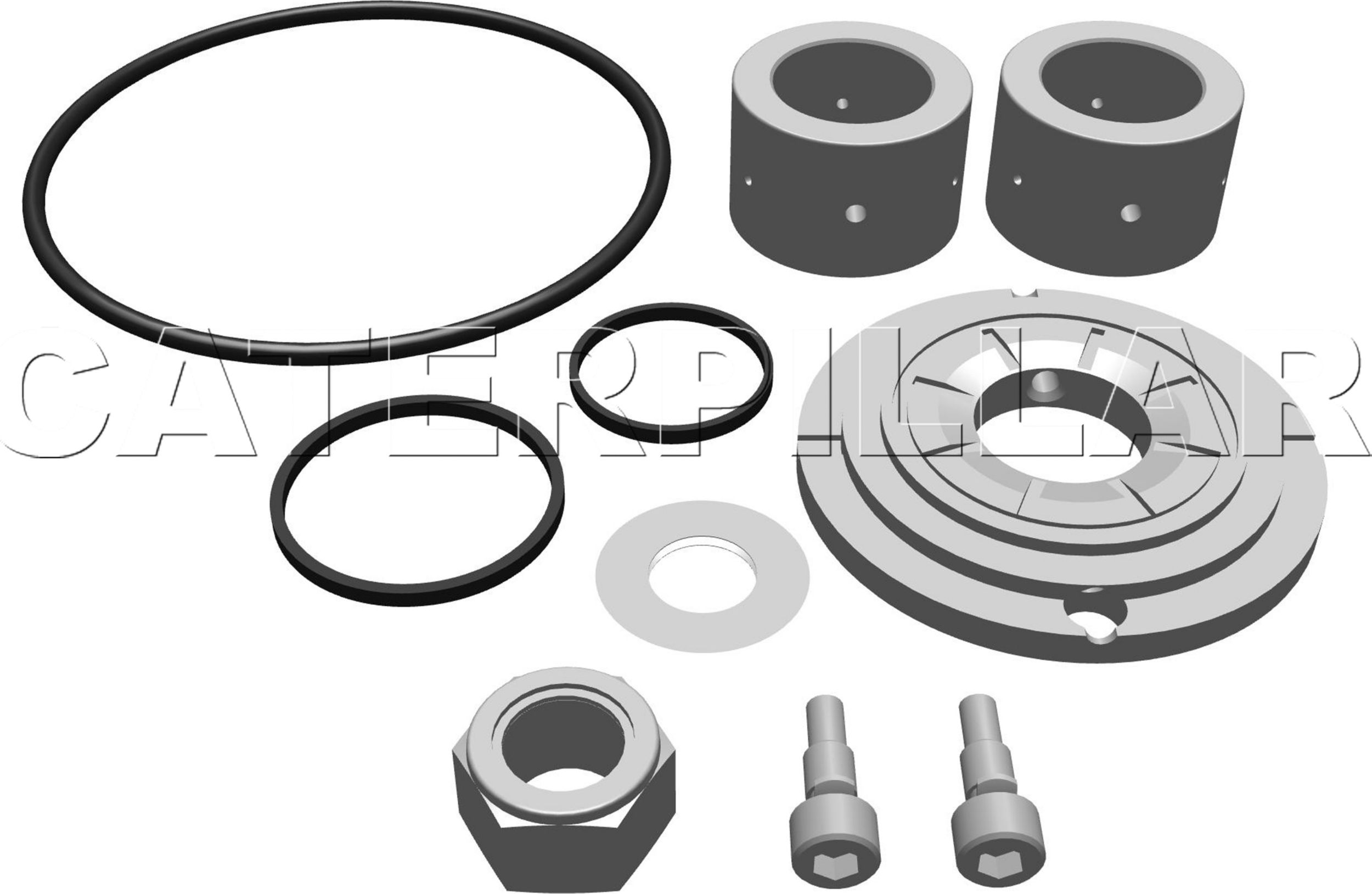 CATERPILLAR