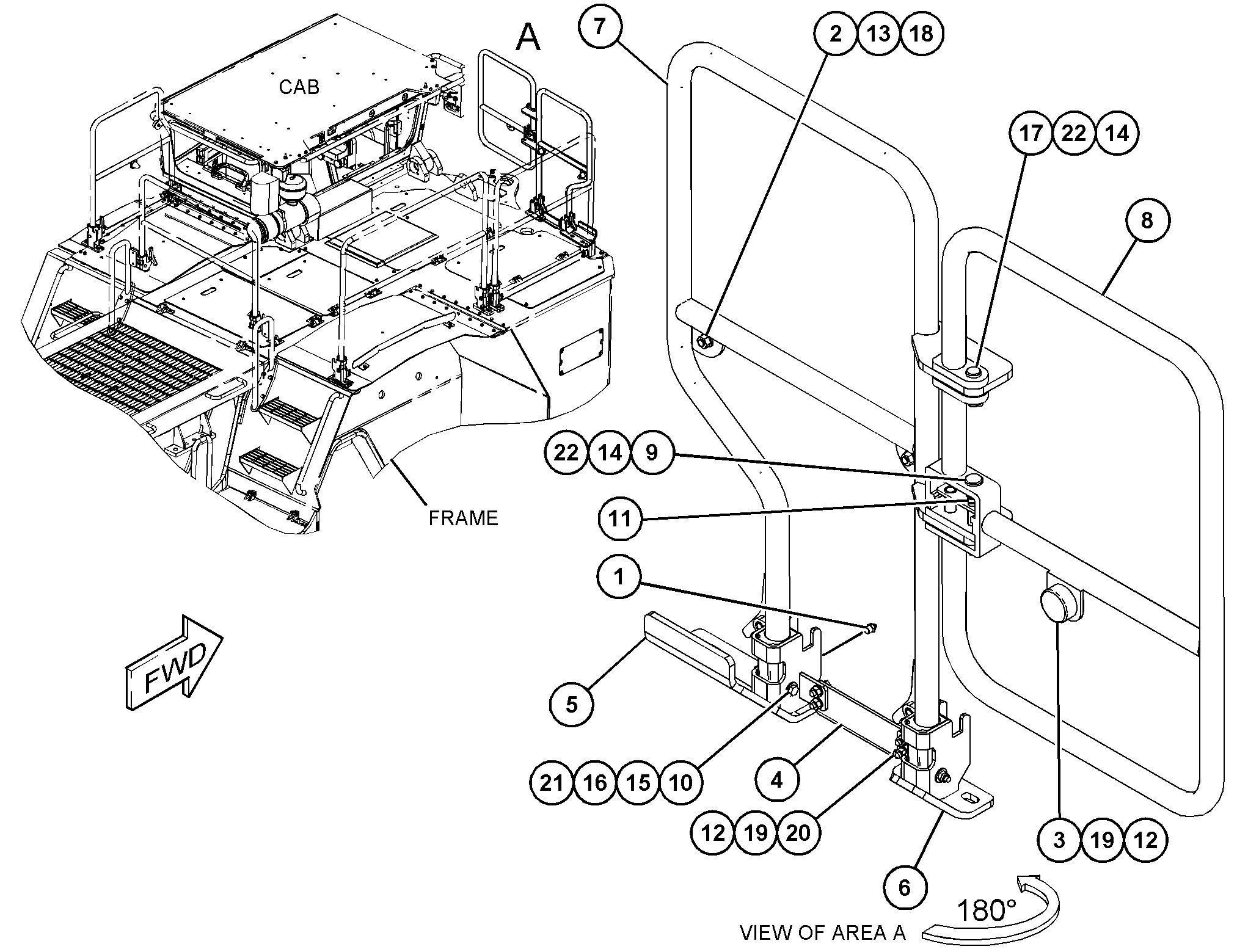 A

CAB

FRAME

FWD

7

2 13 18

17 22 14

8

22 14 9

11

1

5

21 16 15 10

4

12 19 20

3 19 12

6

180°

VIEW OF AREA A