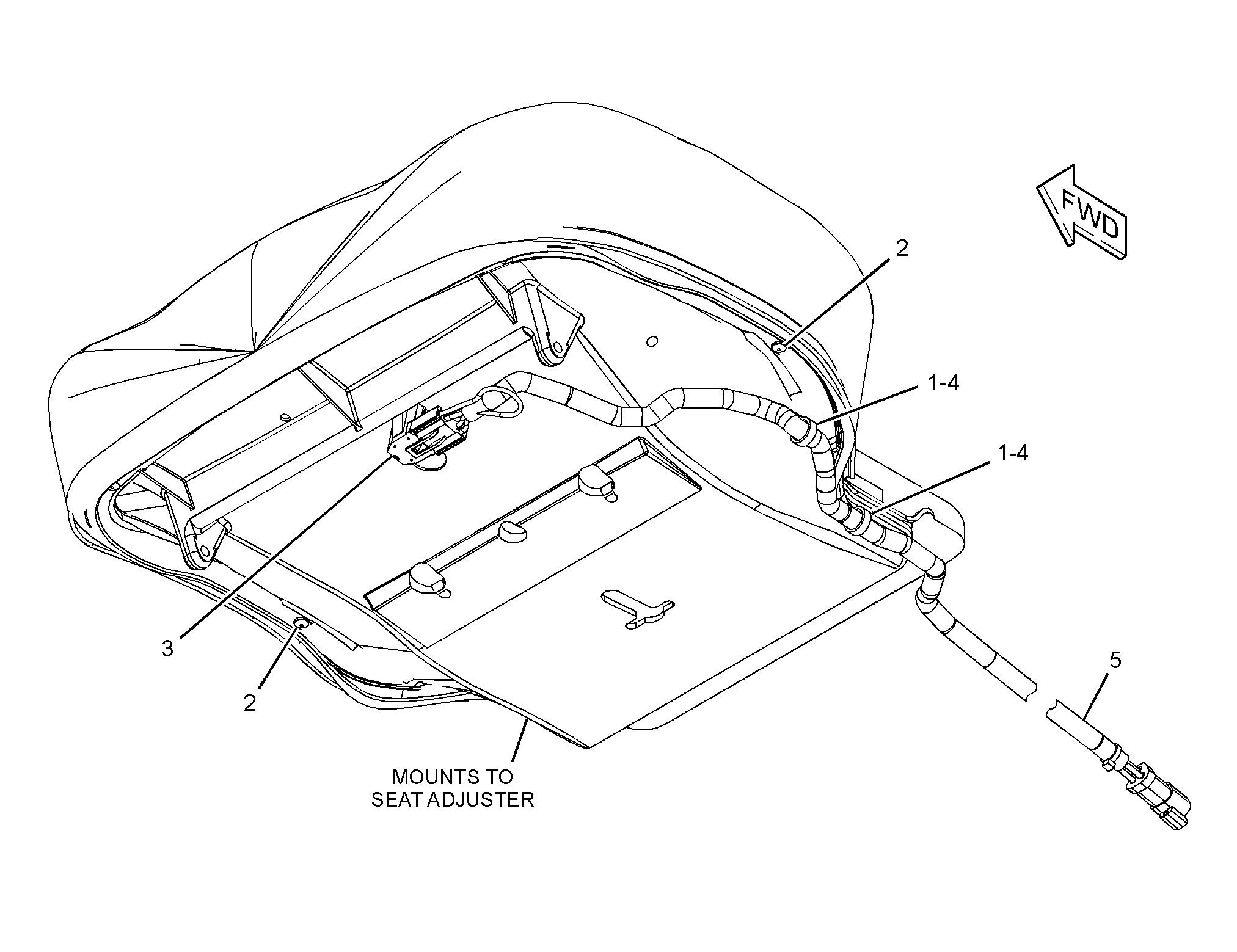 FWD

2

1-4

1-4

3

2

5

MOUNTS TO SEAT ADJUSTER