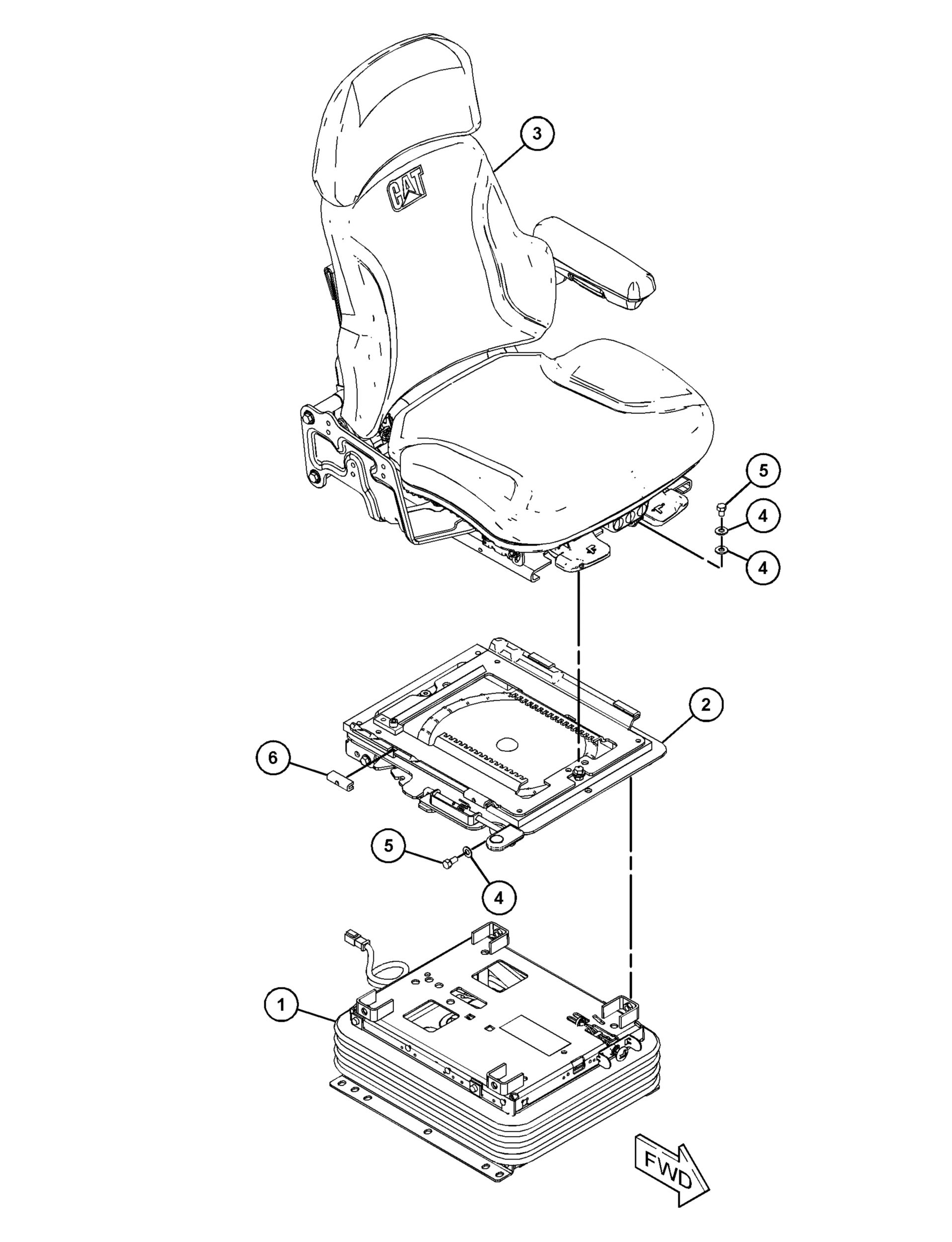 3
CAT
5
4
4
2
6
5
4
1
FWD