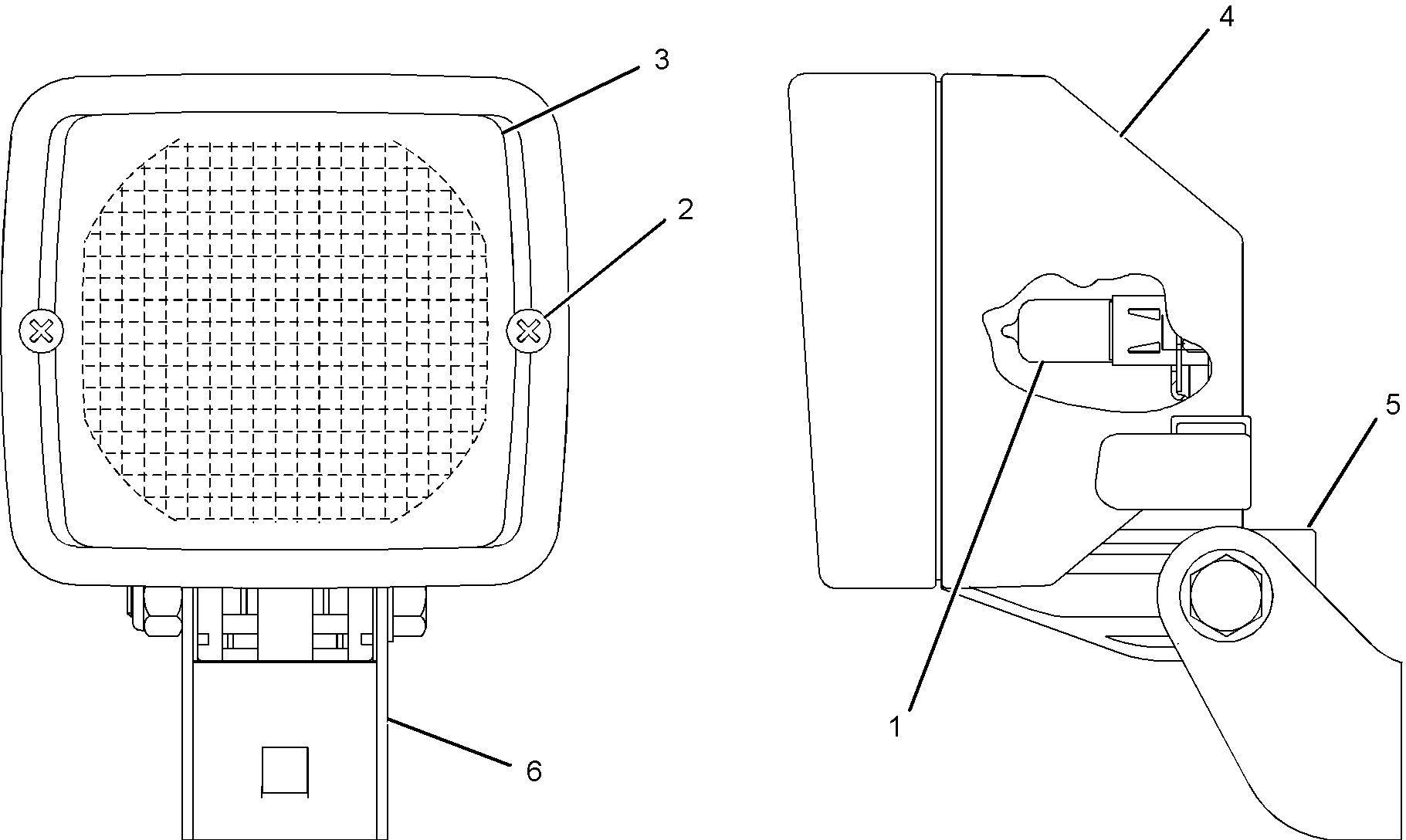 3
2
6
4
5
1