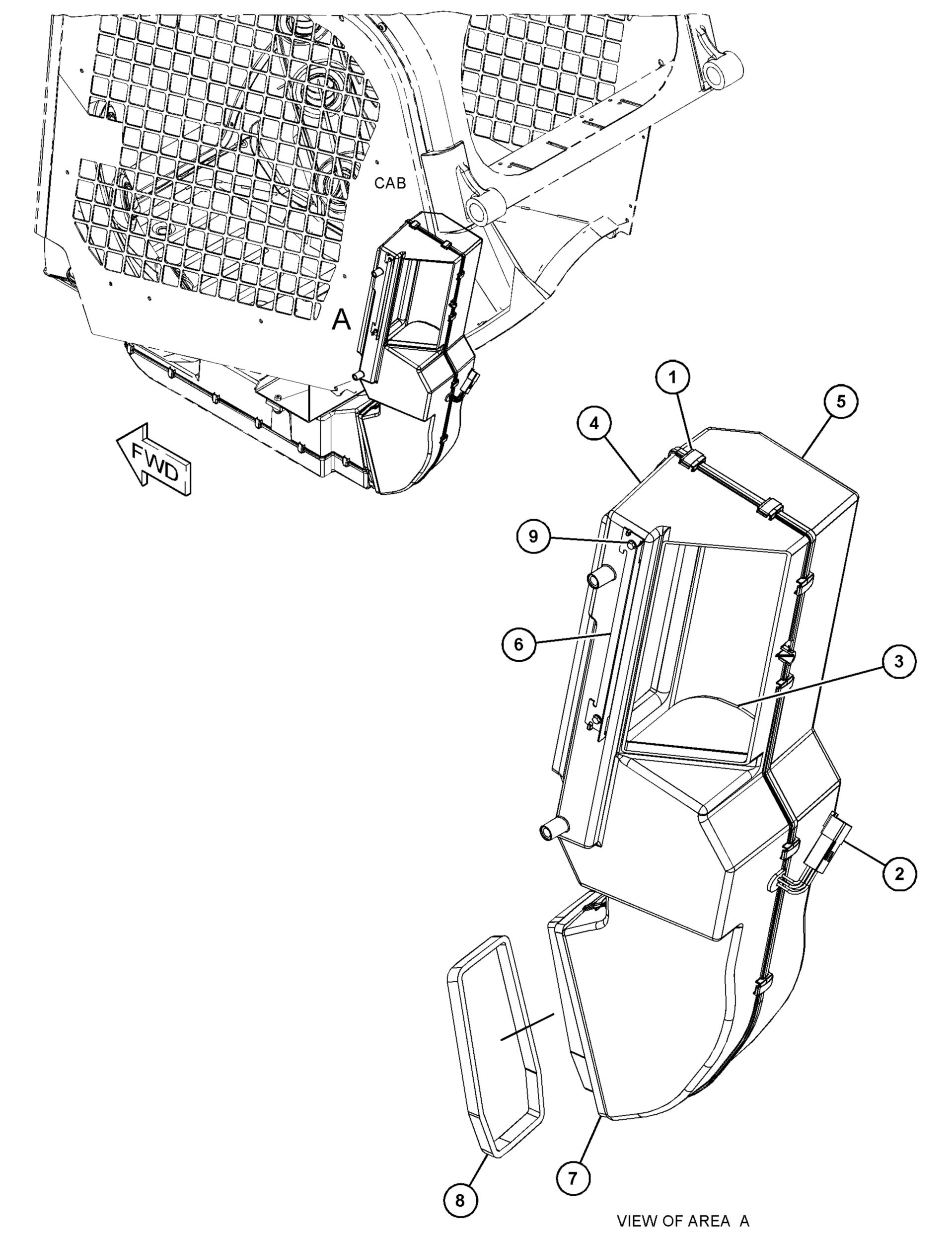 CAB

A

FWD

1

5

4

9

6

3

2

7

8

VIEW OF AREA A