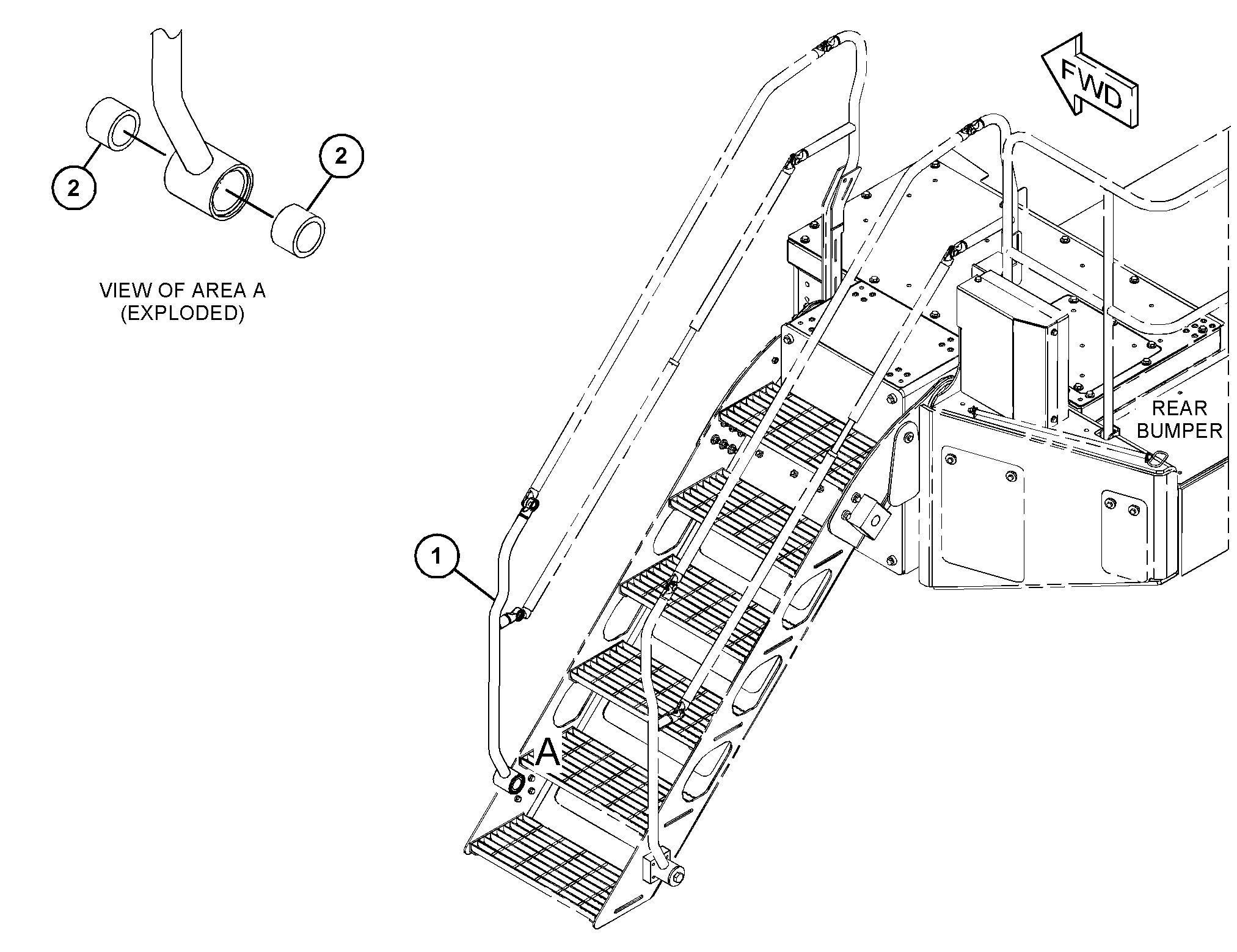 2

2

VIEW OF AREA A
(EXPLODED)

FWD

REAR
BUMPER

1

A