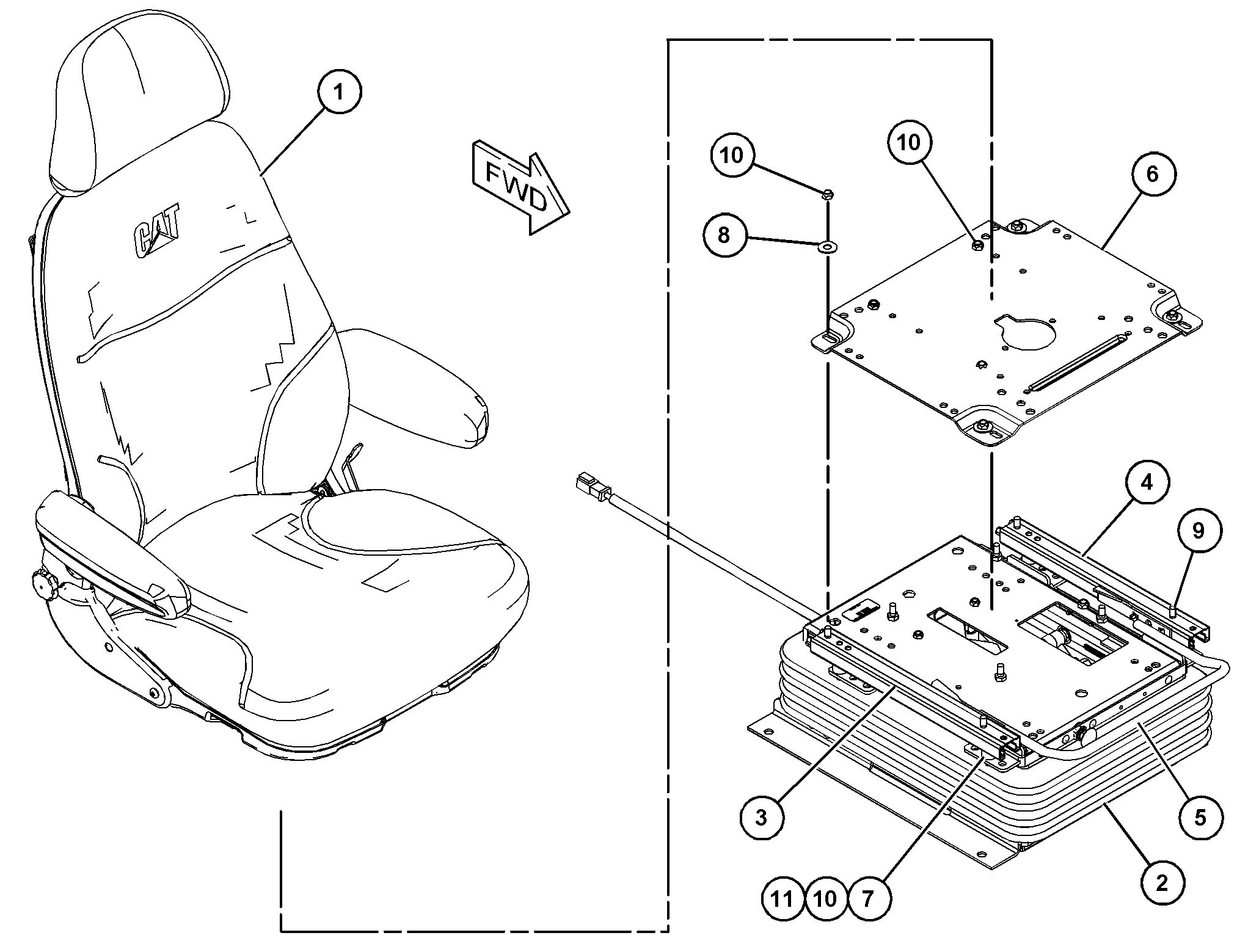 1
CAT
FWD
10
10
6
8
4
9
3
5
2
11
10
7