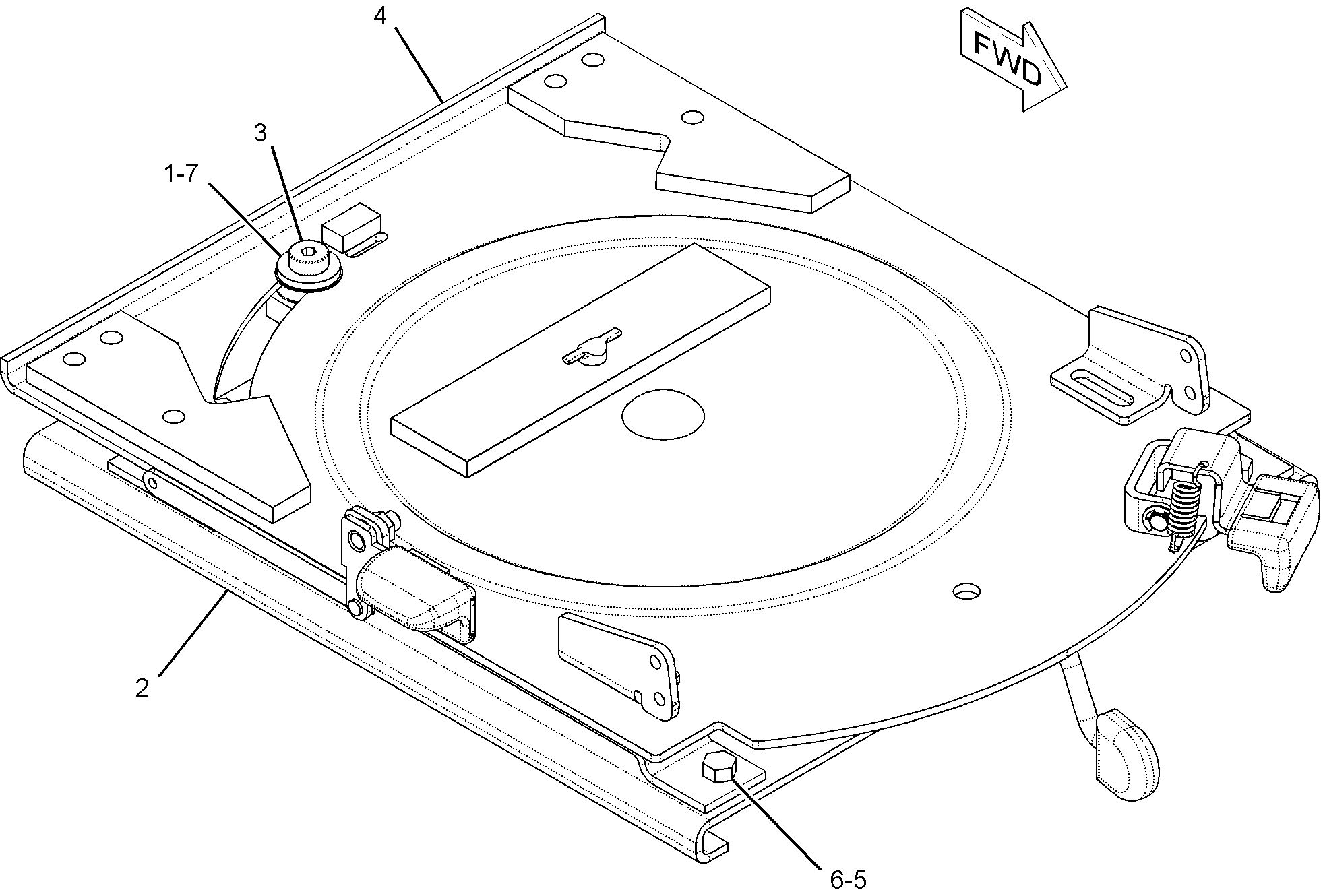 4

FWD

3

1-7

2

6-5