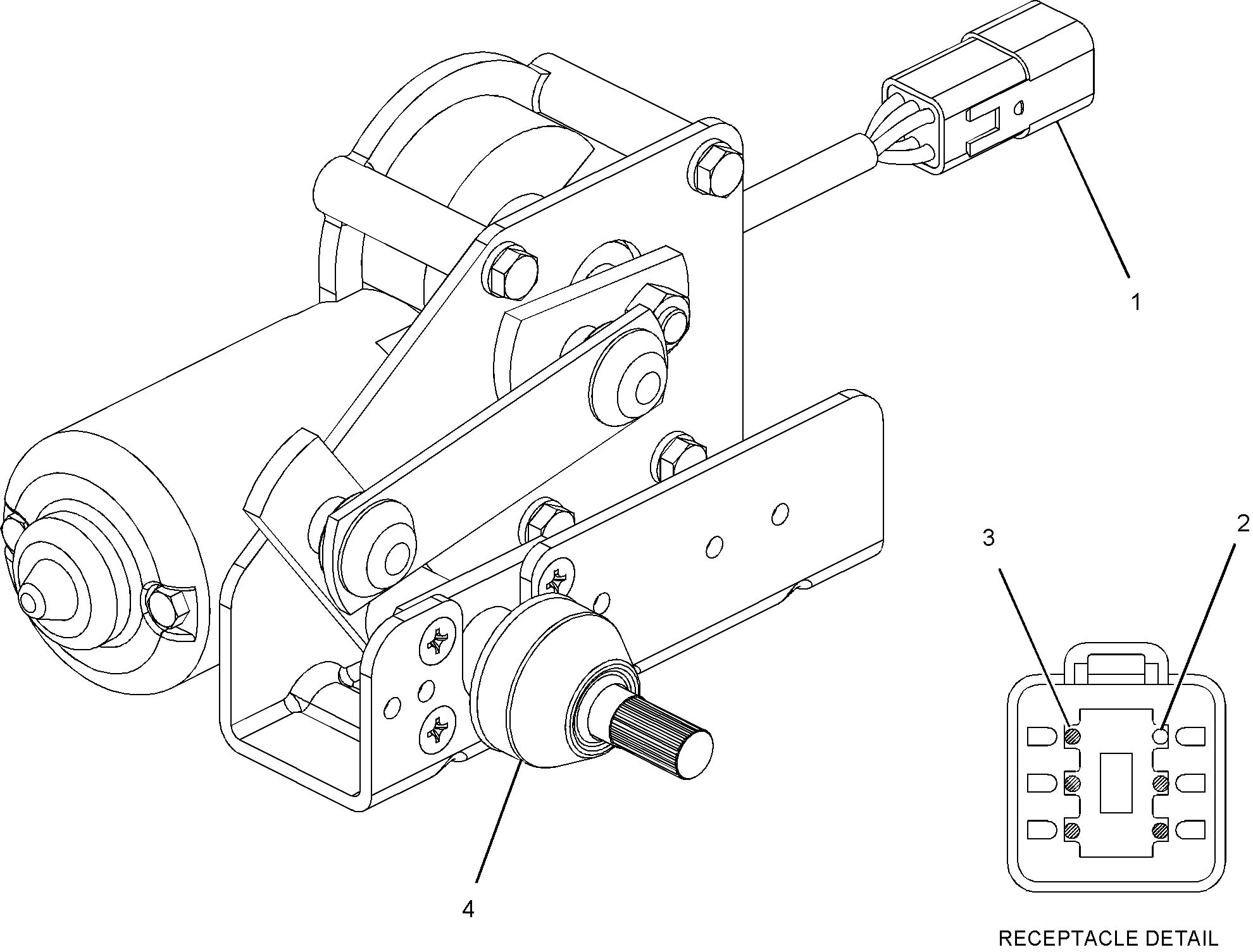 1

3

2

4

RECEPTACLE DETAIL