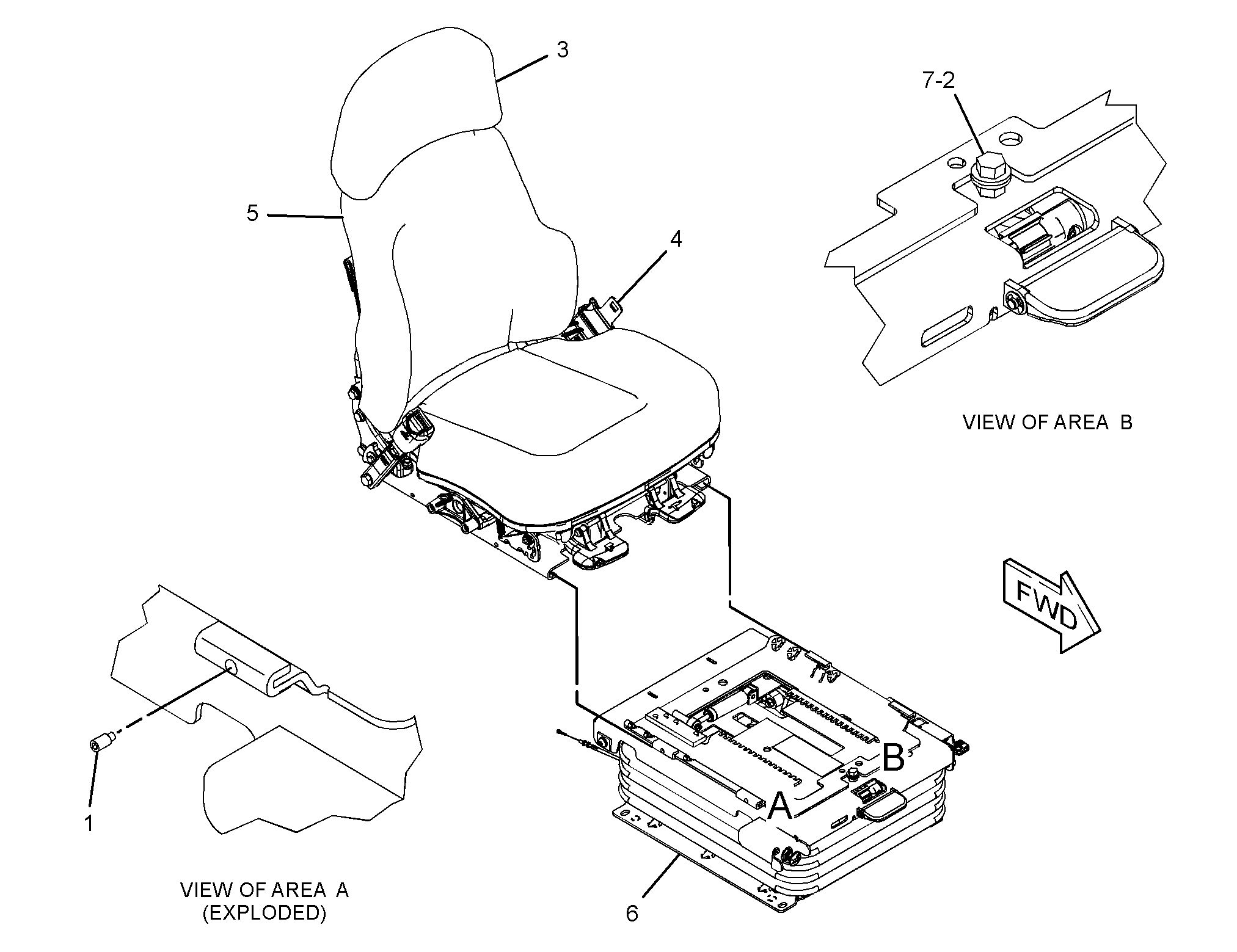 3

7-2

5

4

VIEW OF AREA B

FWD

B

A

1

VIEW OF AREA A
(EXPLODED)

6