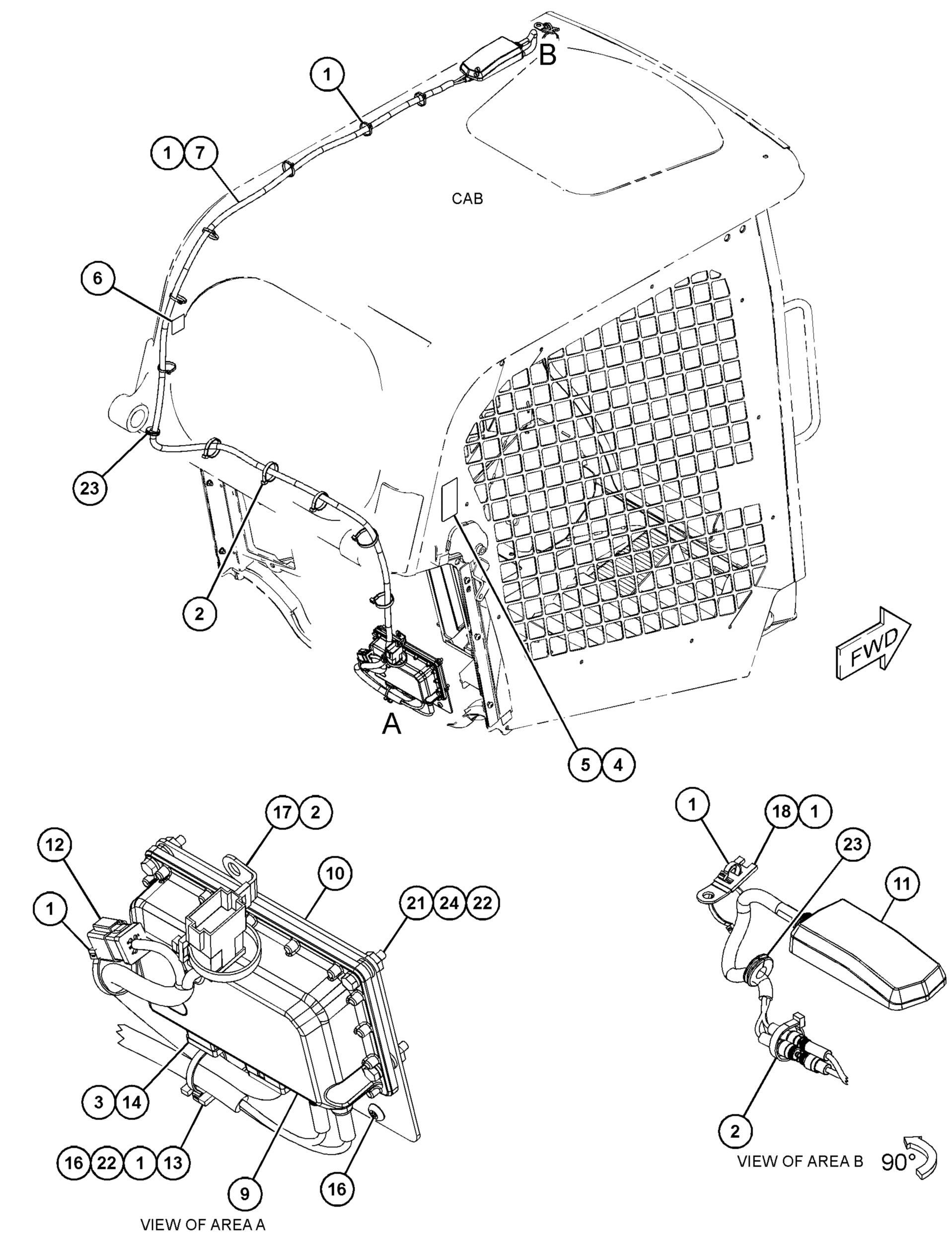 B

1

1 7

CAB

6

23

2

FWD

A

5 4

17 2

12

10

1

21 24 22

3 14

16 22 1 13

9

16

VIEW OF AREA A

1

18 1

23

11

2

VIEW OF AREA B 90°