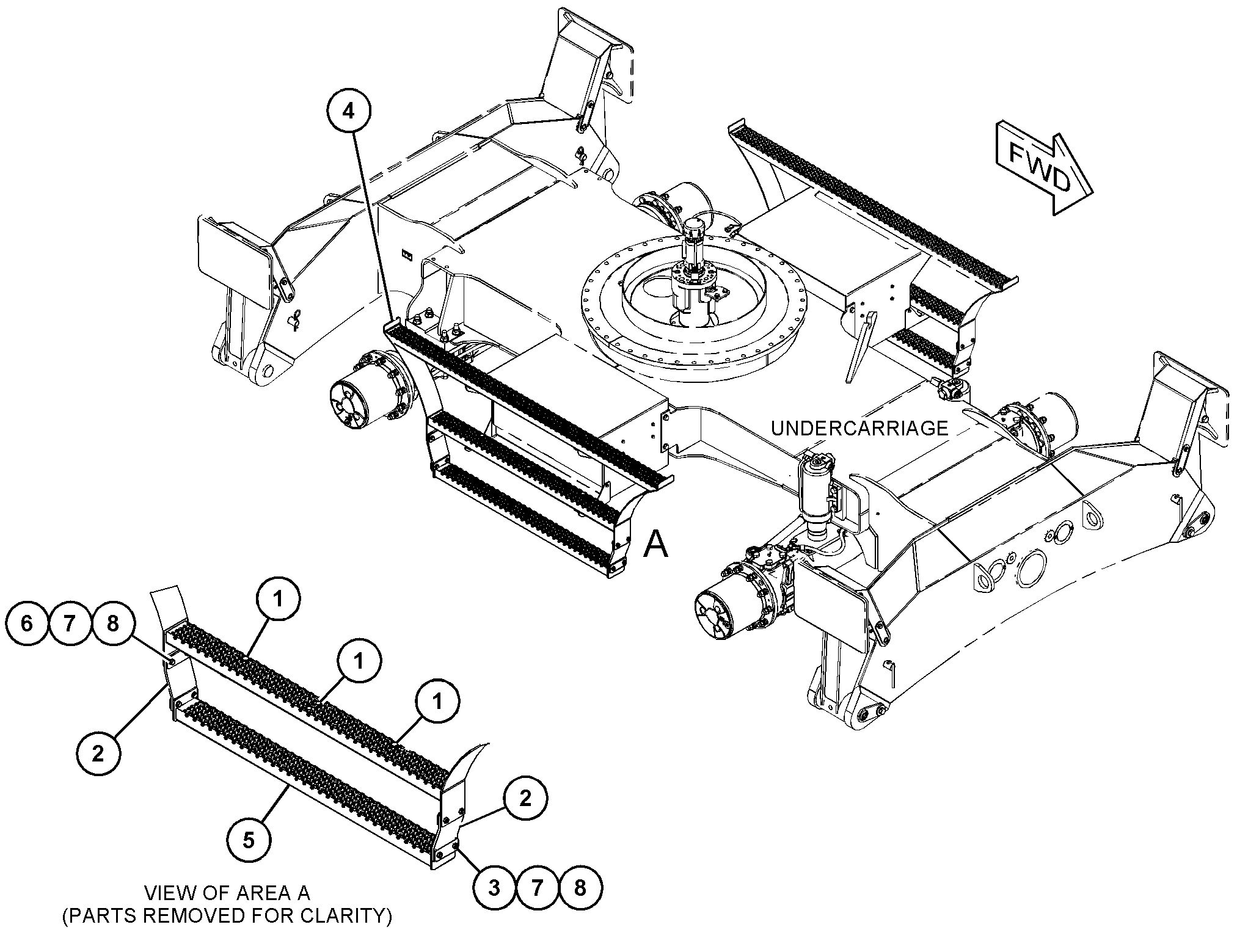 4

FWD

UNDERCARRIAGE

A

6 7 8

1

1

1

2

2

5

3 7 8

VIEW OF AREA A
(PARTS REMOVED FOR CLARITY)