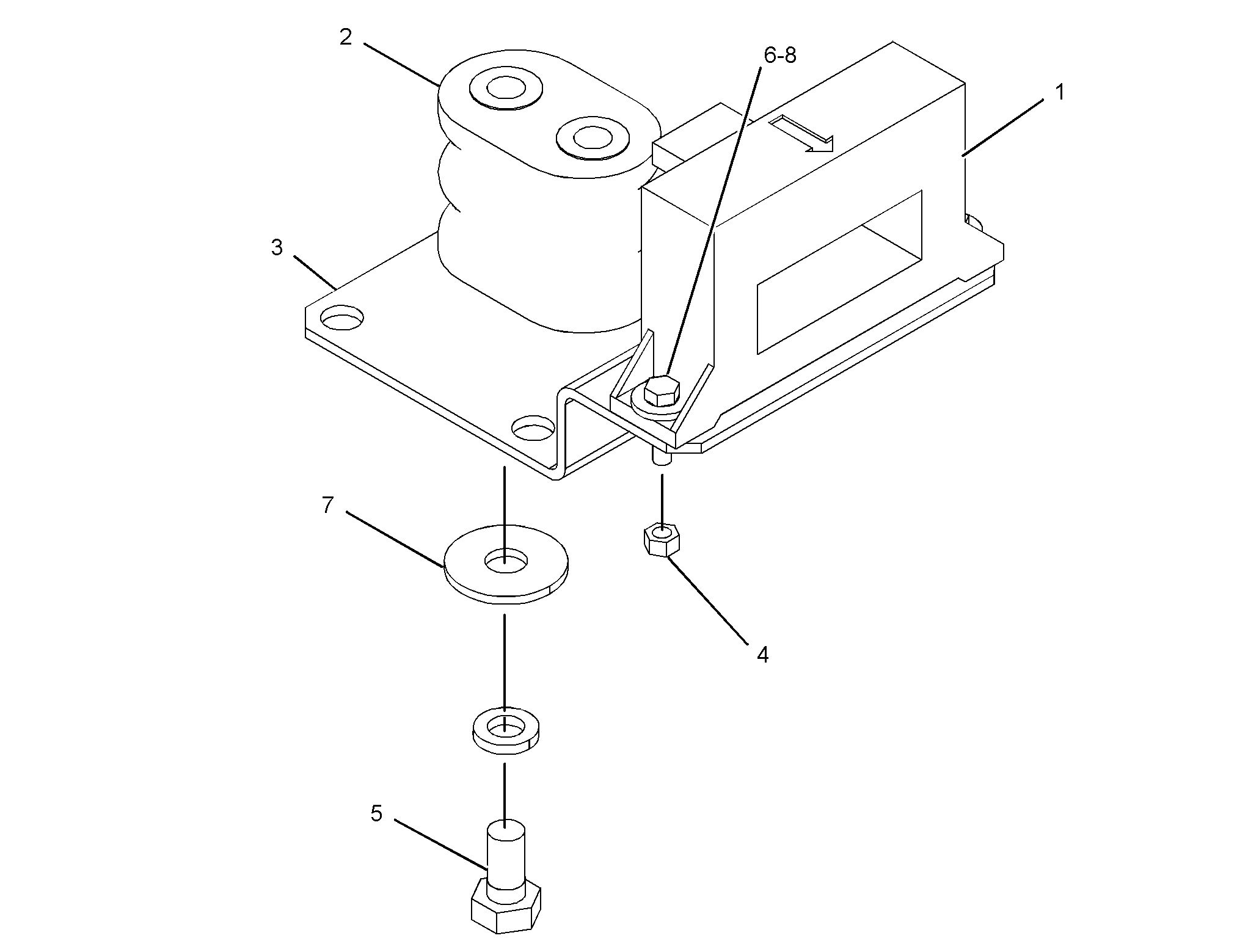 2
6-8
1
3
7
4
5