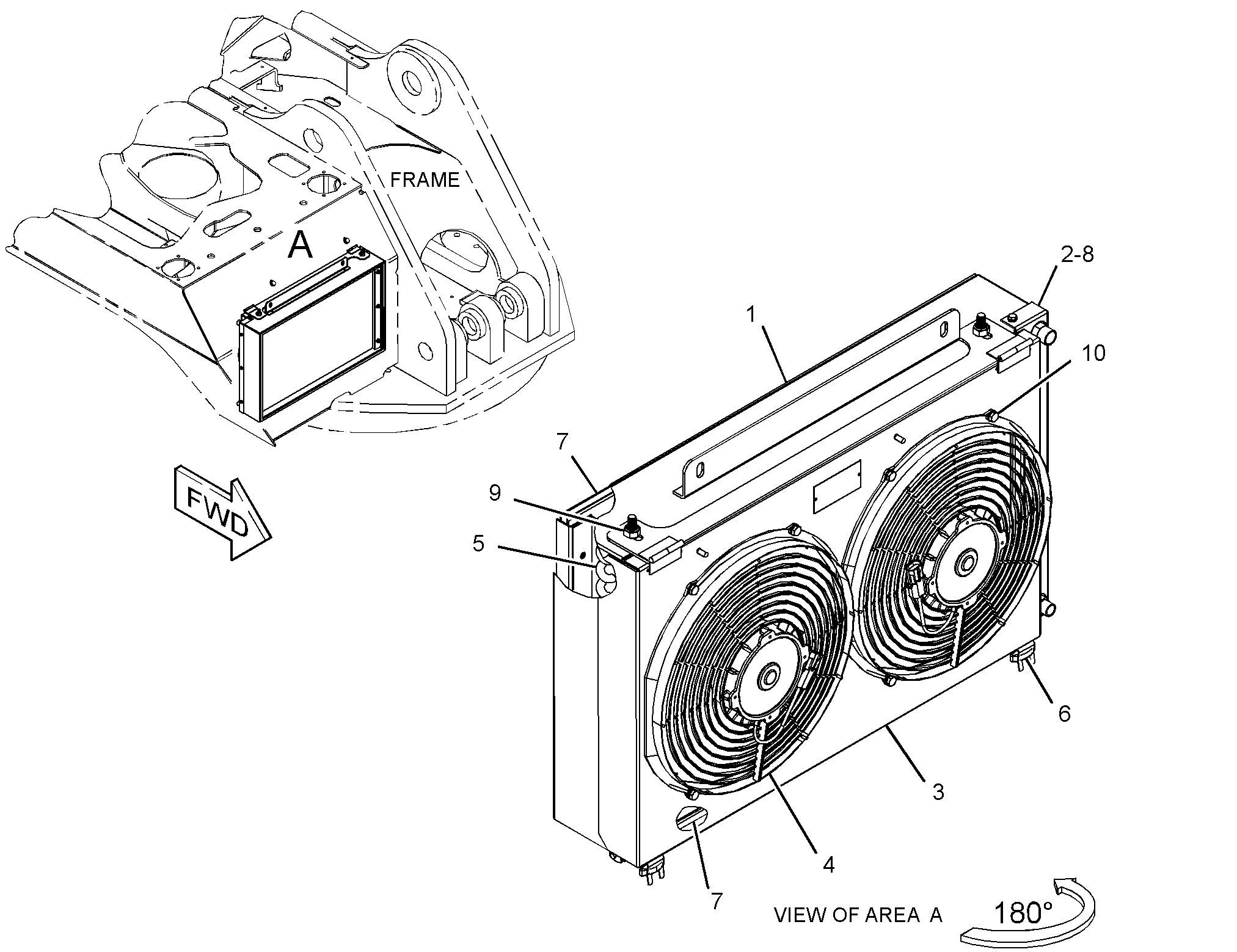 FRAME

A

FWD

2-8

1

10

7

9

5

6

3

4

7

VIEW OF AREA A

180°