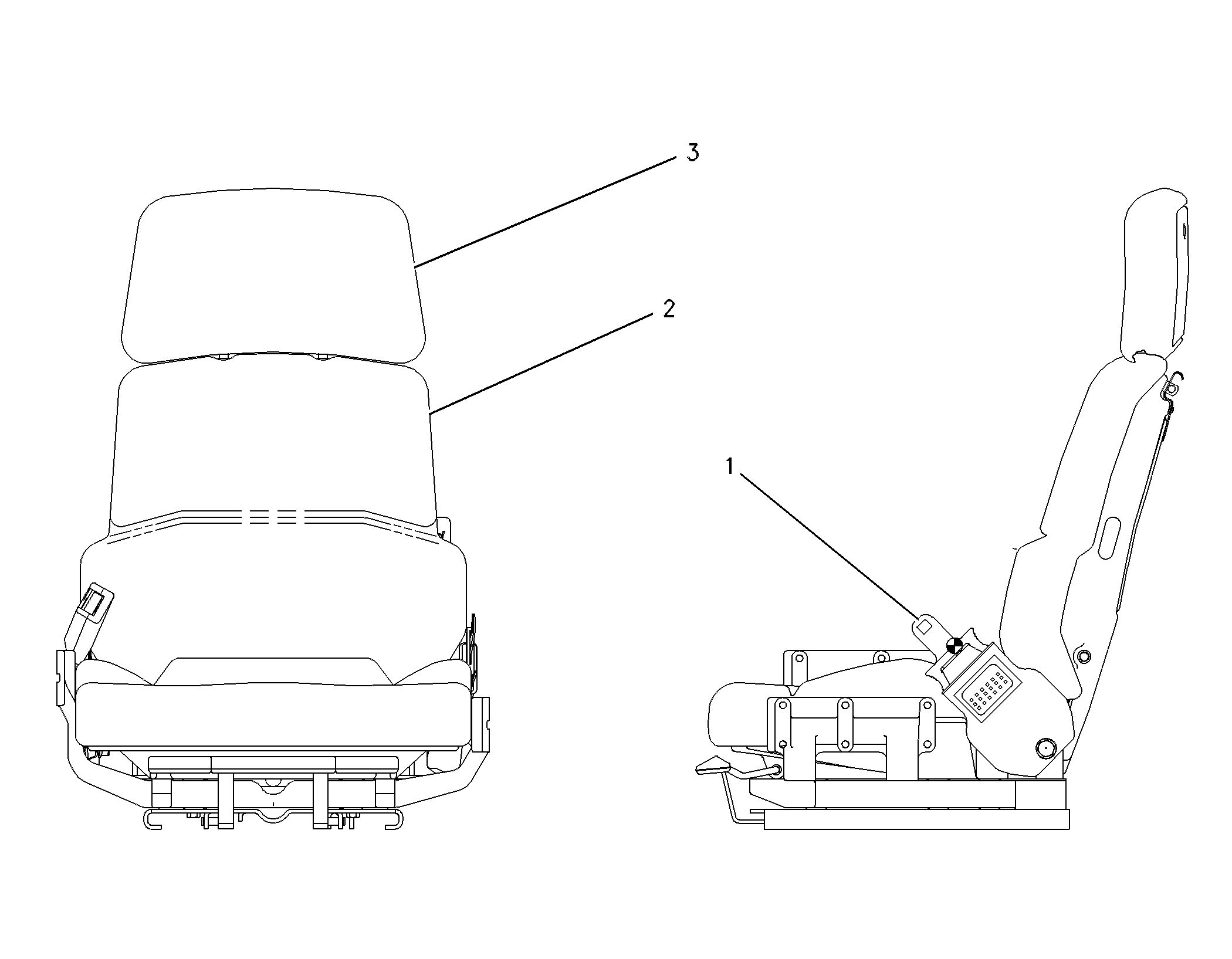 3
2
1