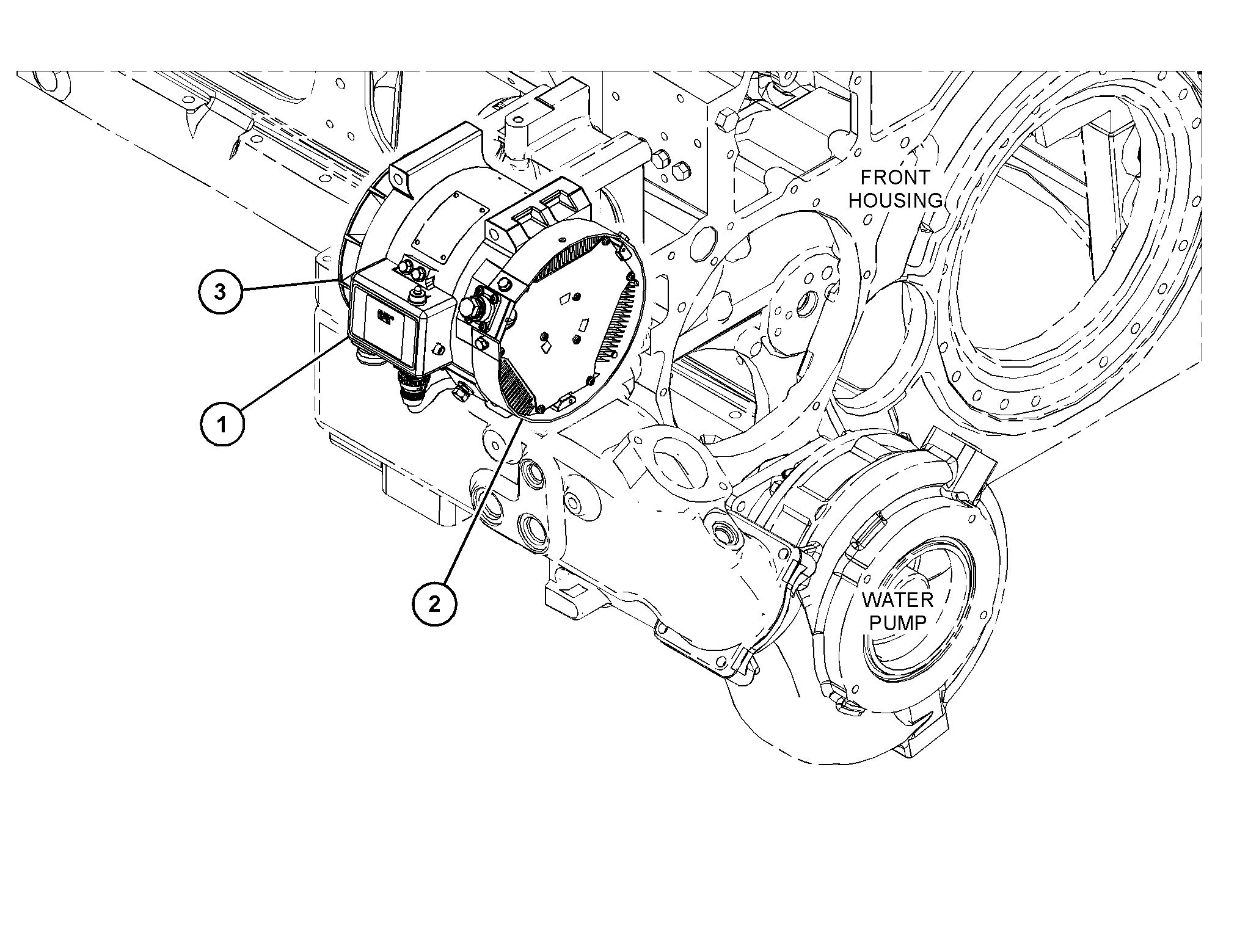 FRONT HOUSING

3

1

2

WATER PUMP