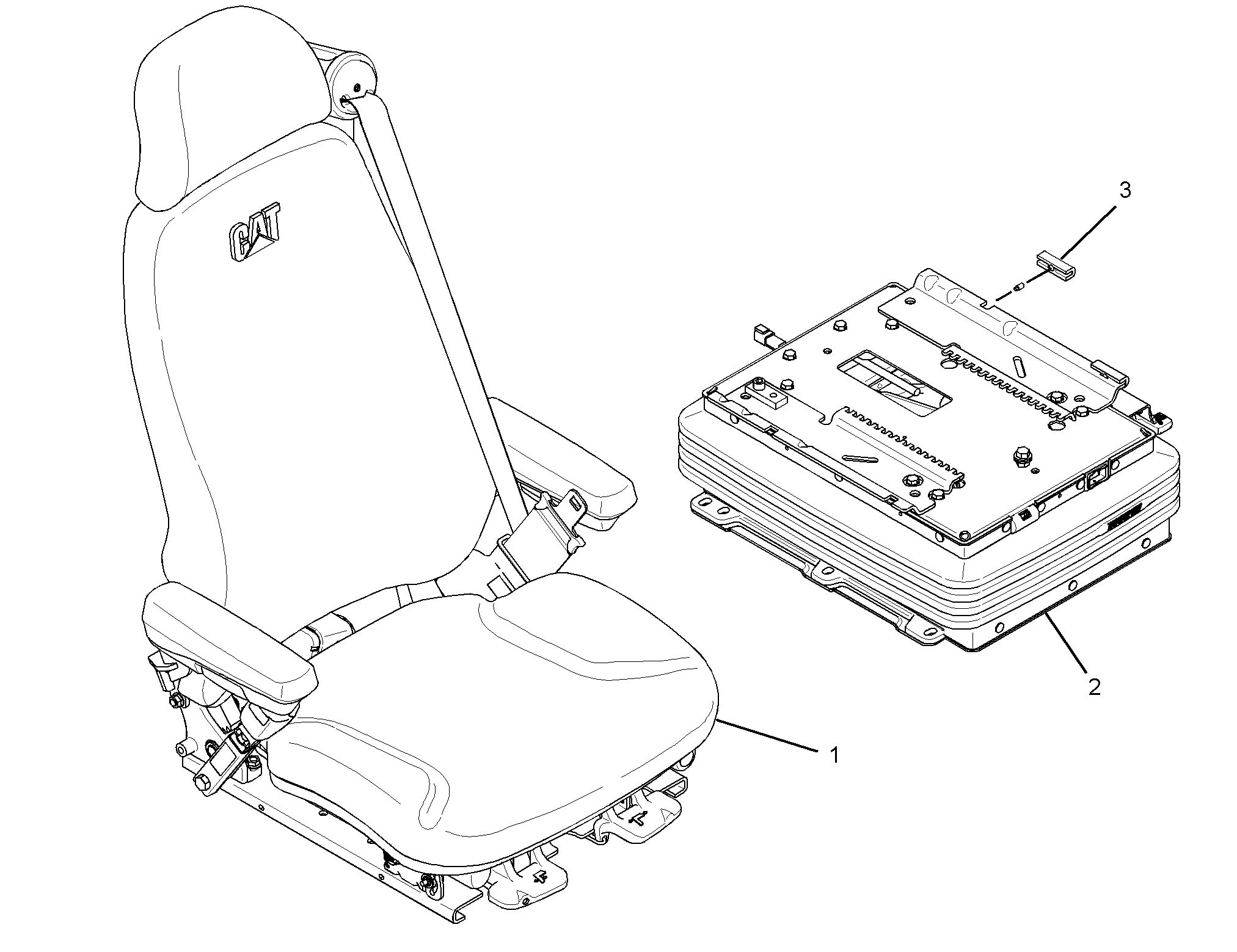 CAT

3

2

1