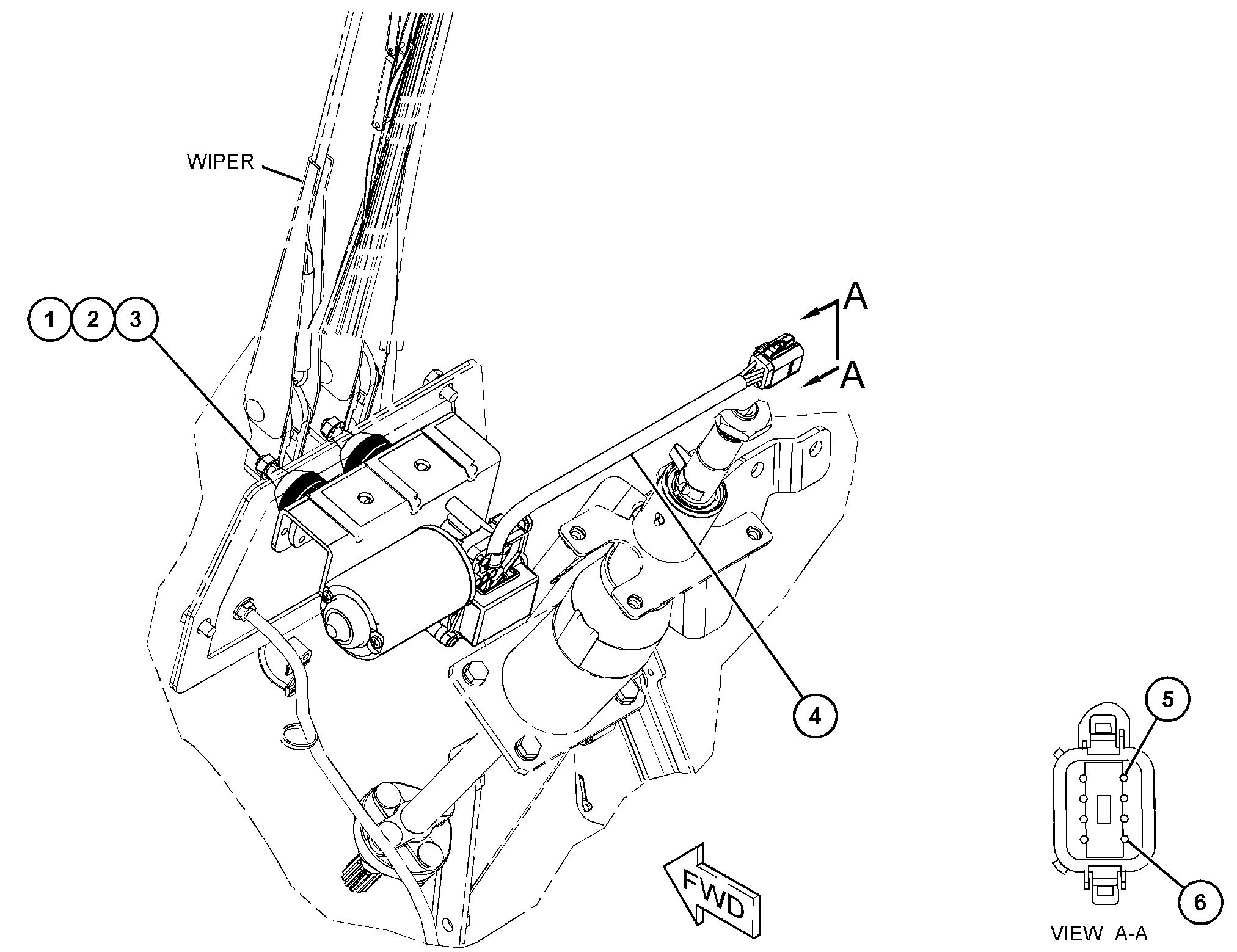 WIPER

1 2 3

A

A

4

5

6

FWD

VIEW A-A