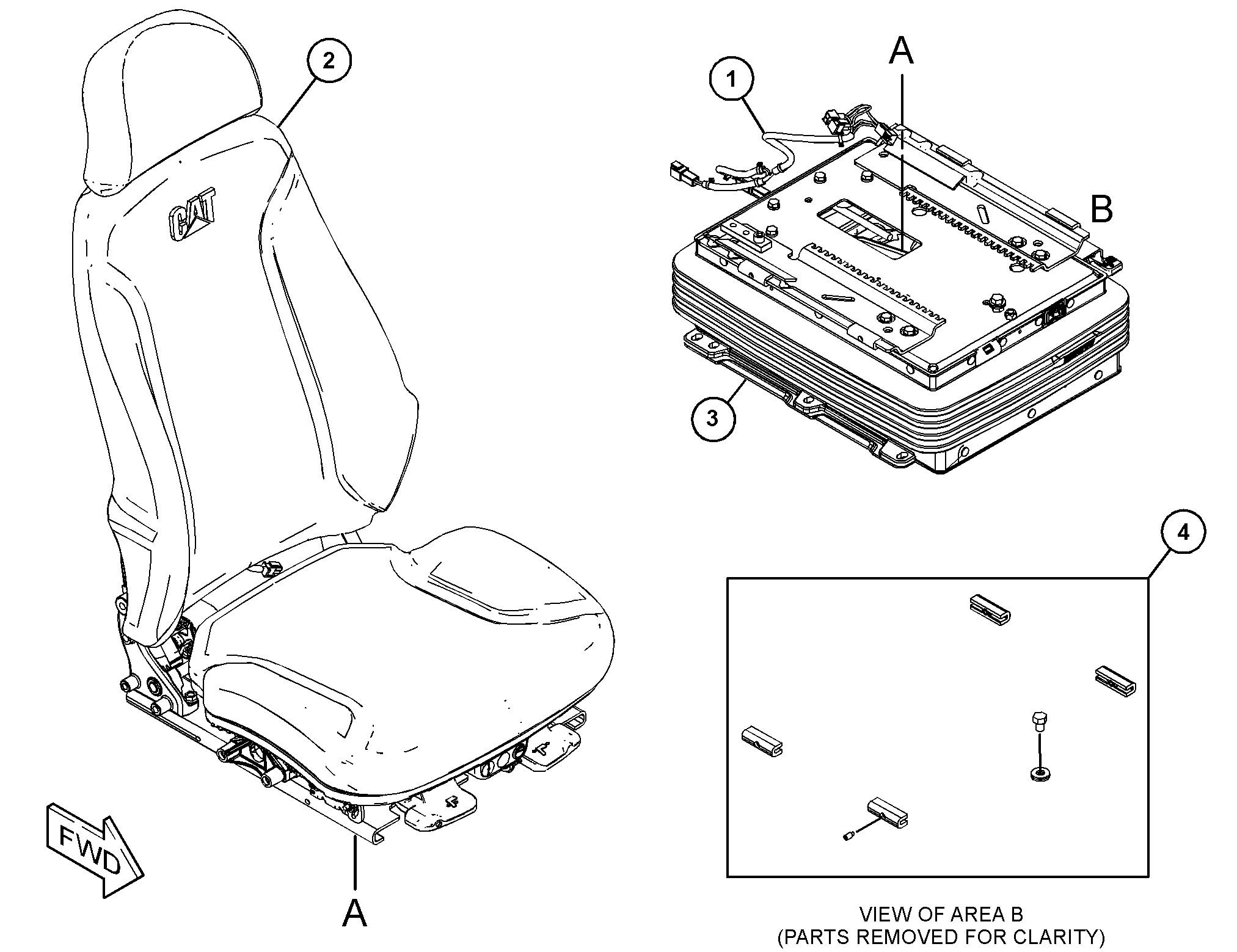 2

CAT

1

A

B

3

4

FWD

A

VIEW OF AREA B
(PARTS REMOVED FOR CLARITY)