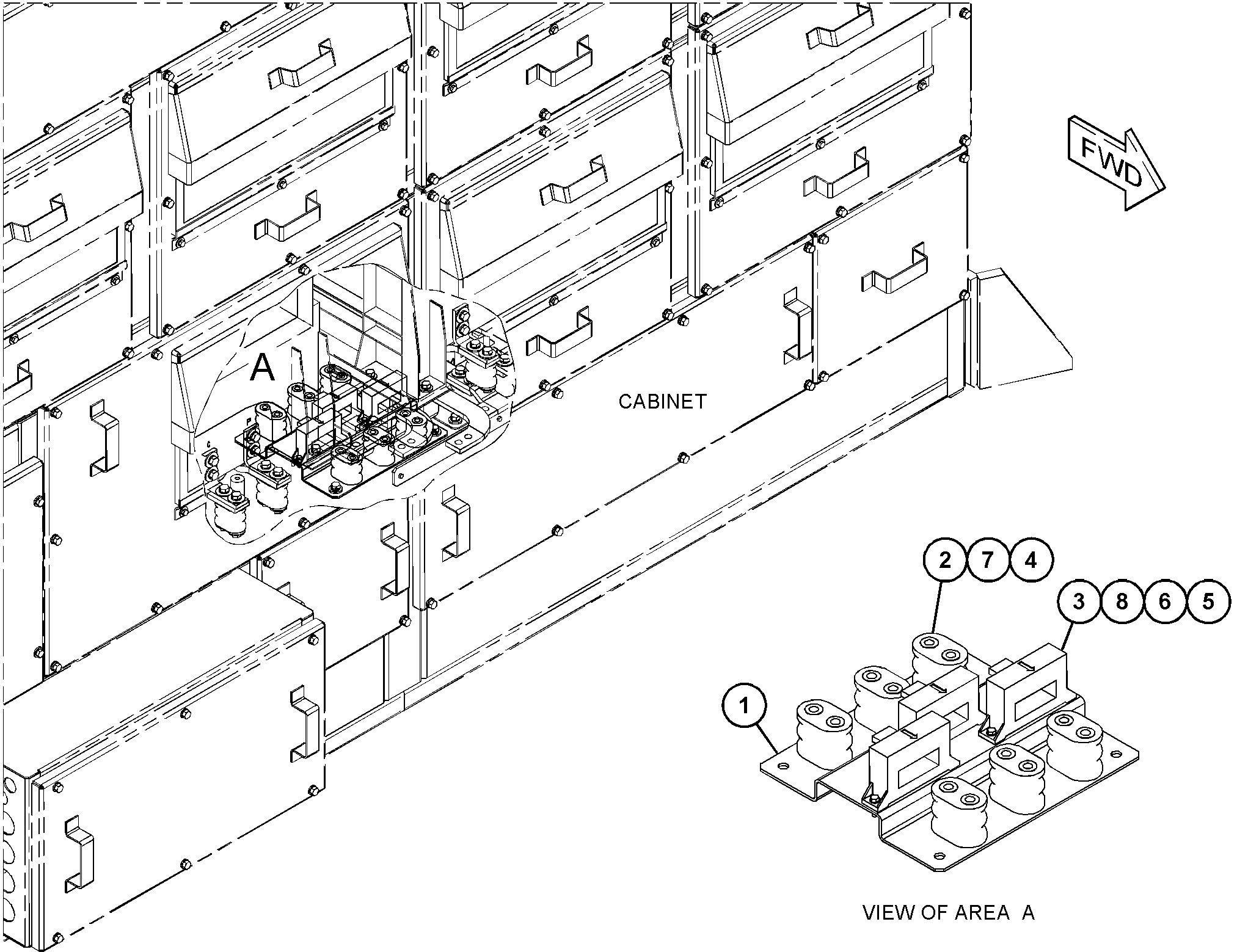 FWD

A

CABINET

2 7 4

3 8 6 5

1

VIEW OF AREA A