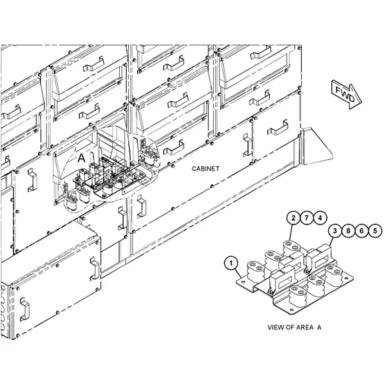 FWD

A

CABINET

2 7 4

3 8 6 5

1

VIEW OF AREA A