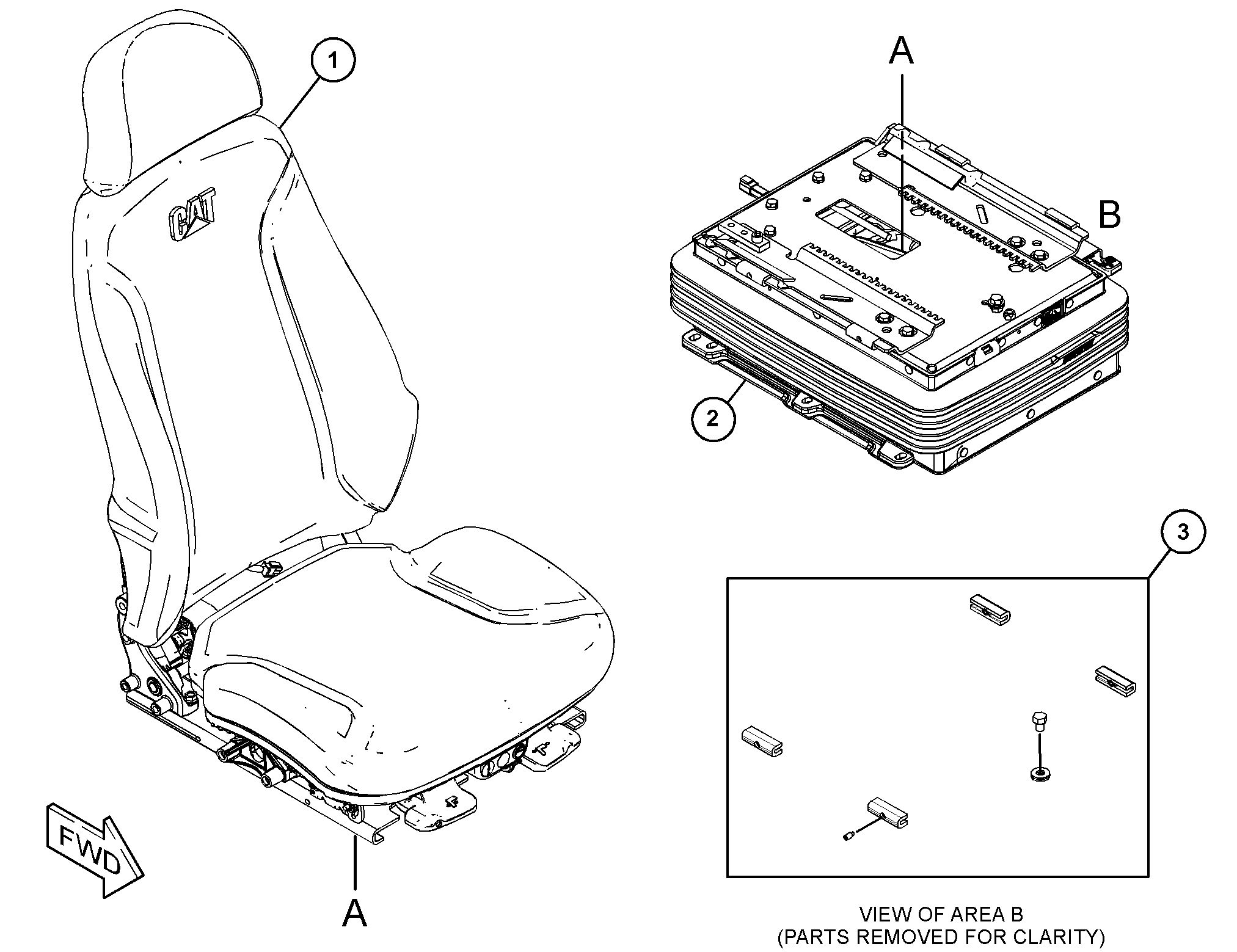 1

CAT

A

B

2

3

FWD

A

VIEW OF AREA B
(PARTS REMOVED FOR CLARITY)