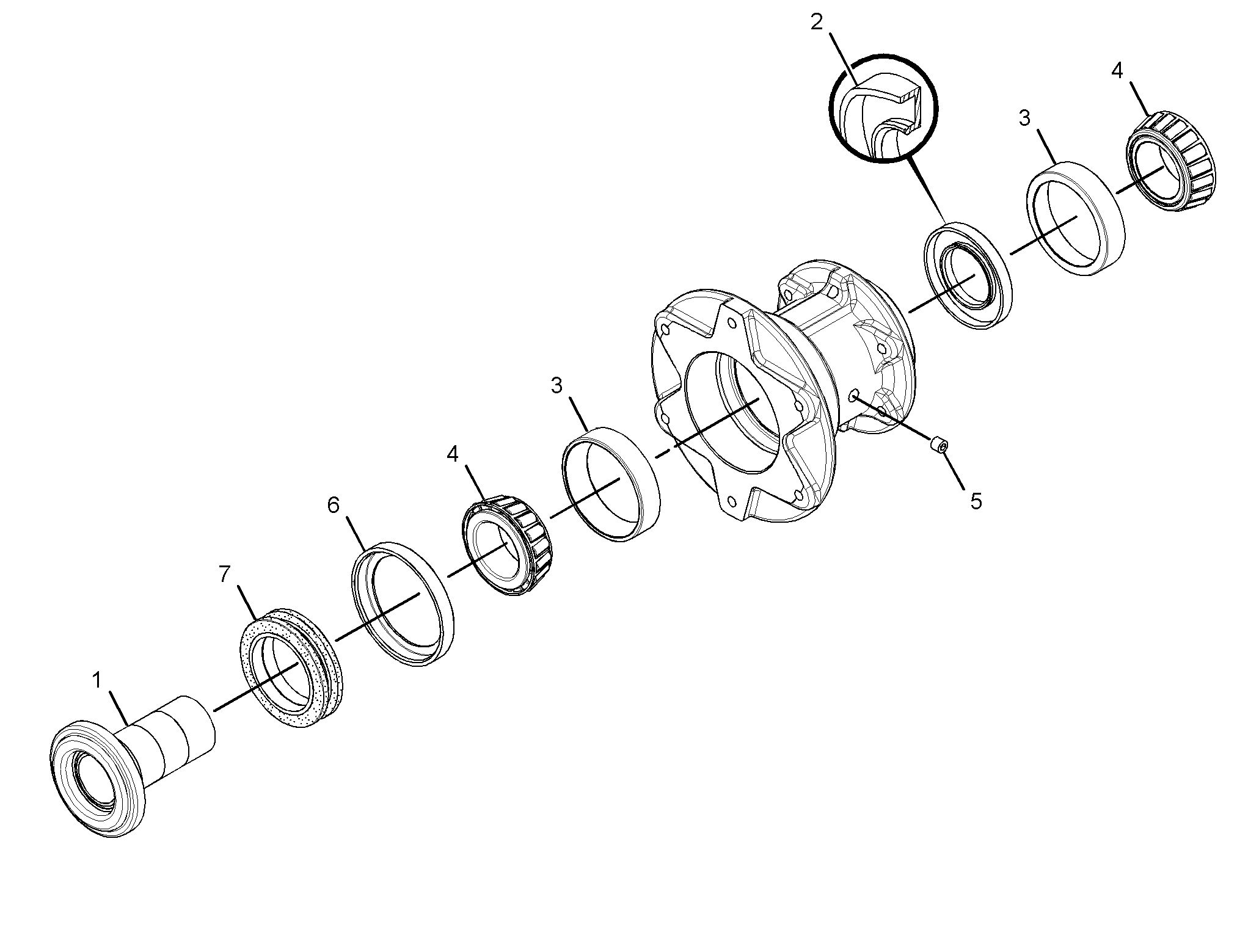 2
4
3
3
4
5
6
7
1