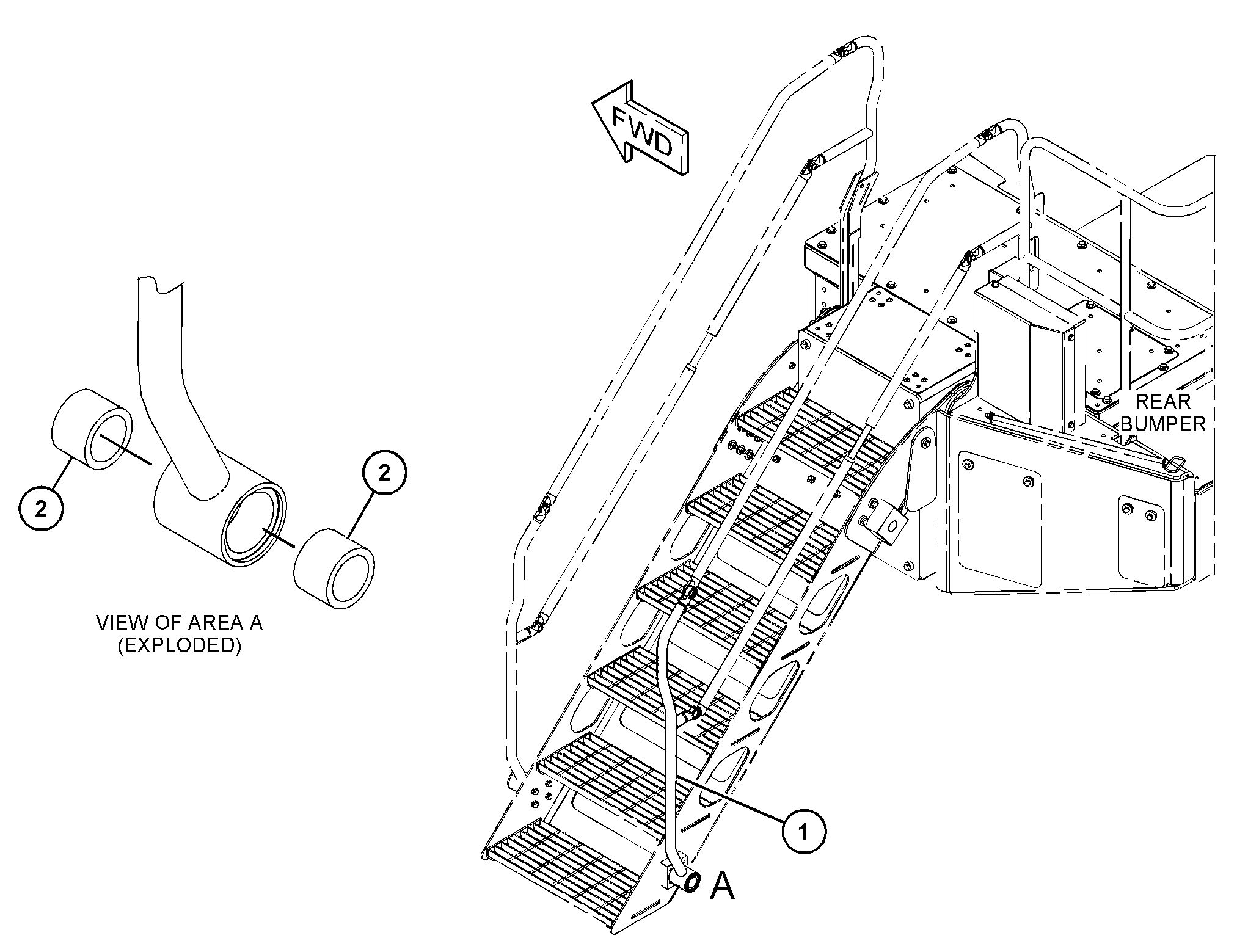 FWD

2

2

VIEW OF AREA A
(EXPLODED)

REAR
BUMPER

1

A