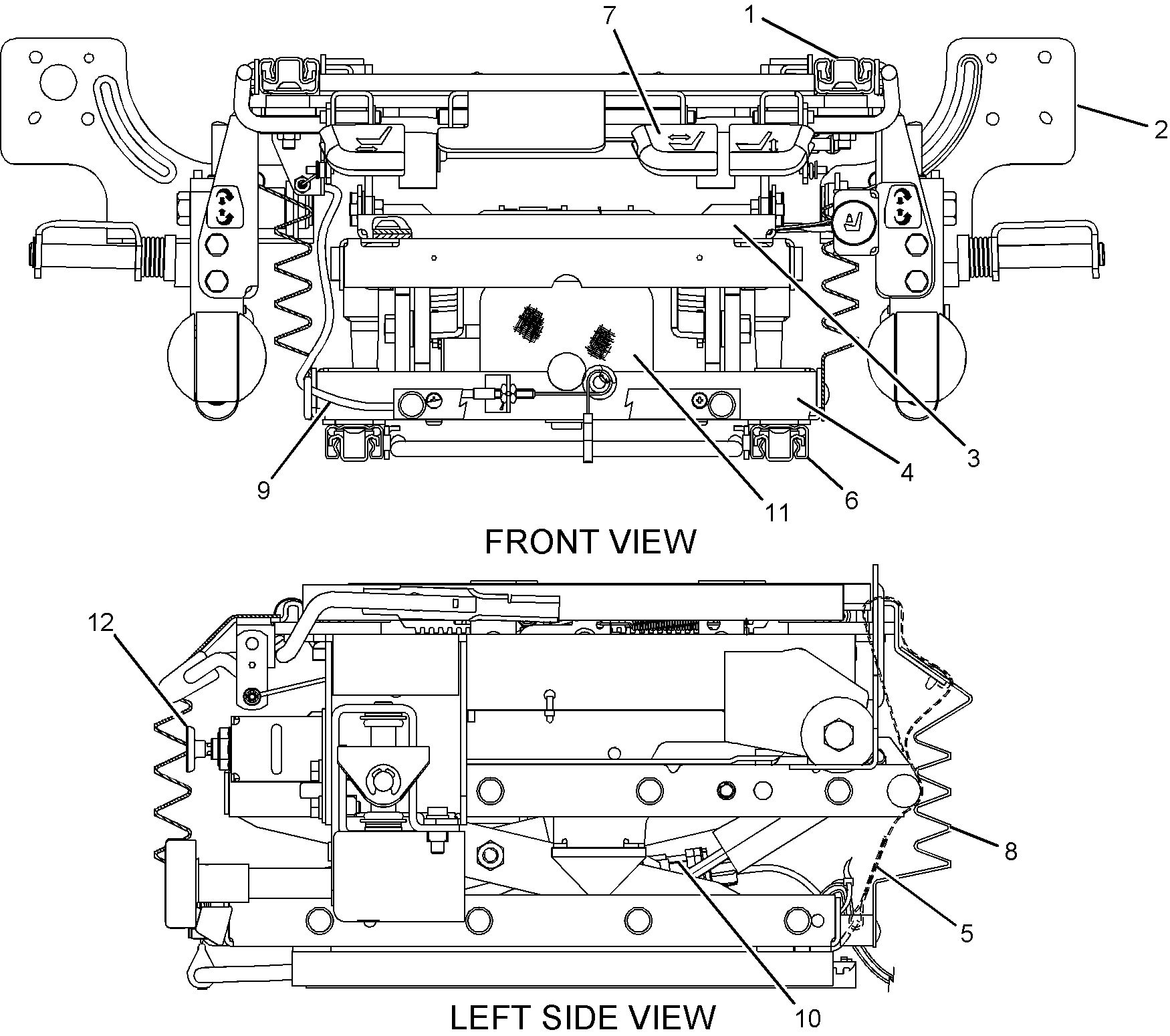 7
1
2
3
4
6
11
9

FRONT VIEW

12
8
5
10

LEFT SIDE VIEW