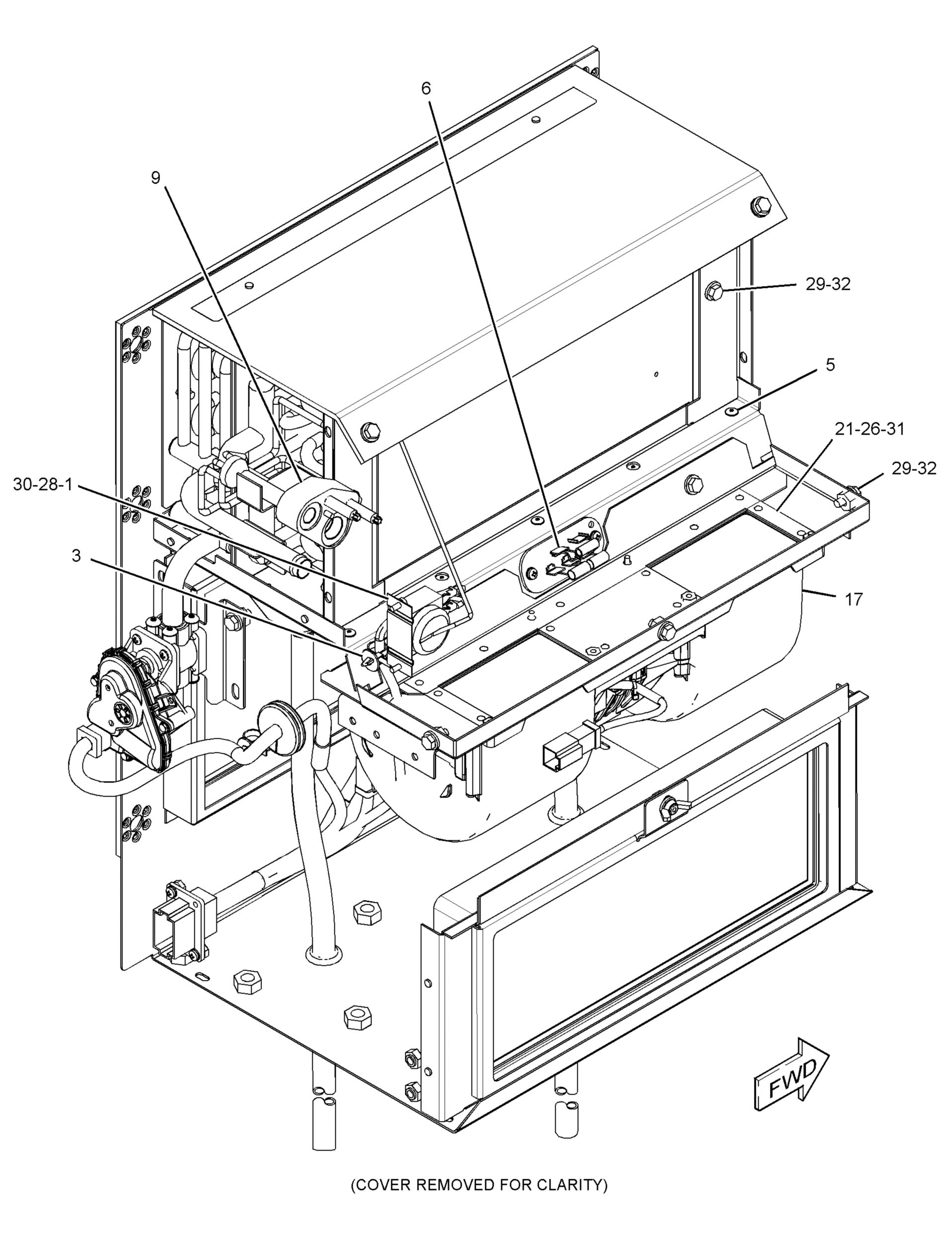 6

9

29-32

5

21-26-31

29-32

30-28-1

3

17

FWD

(COVER REMOVED FOR CLARITY)