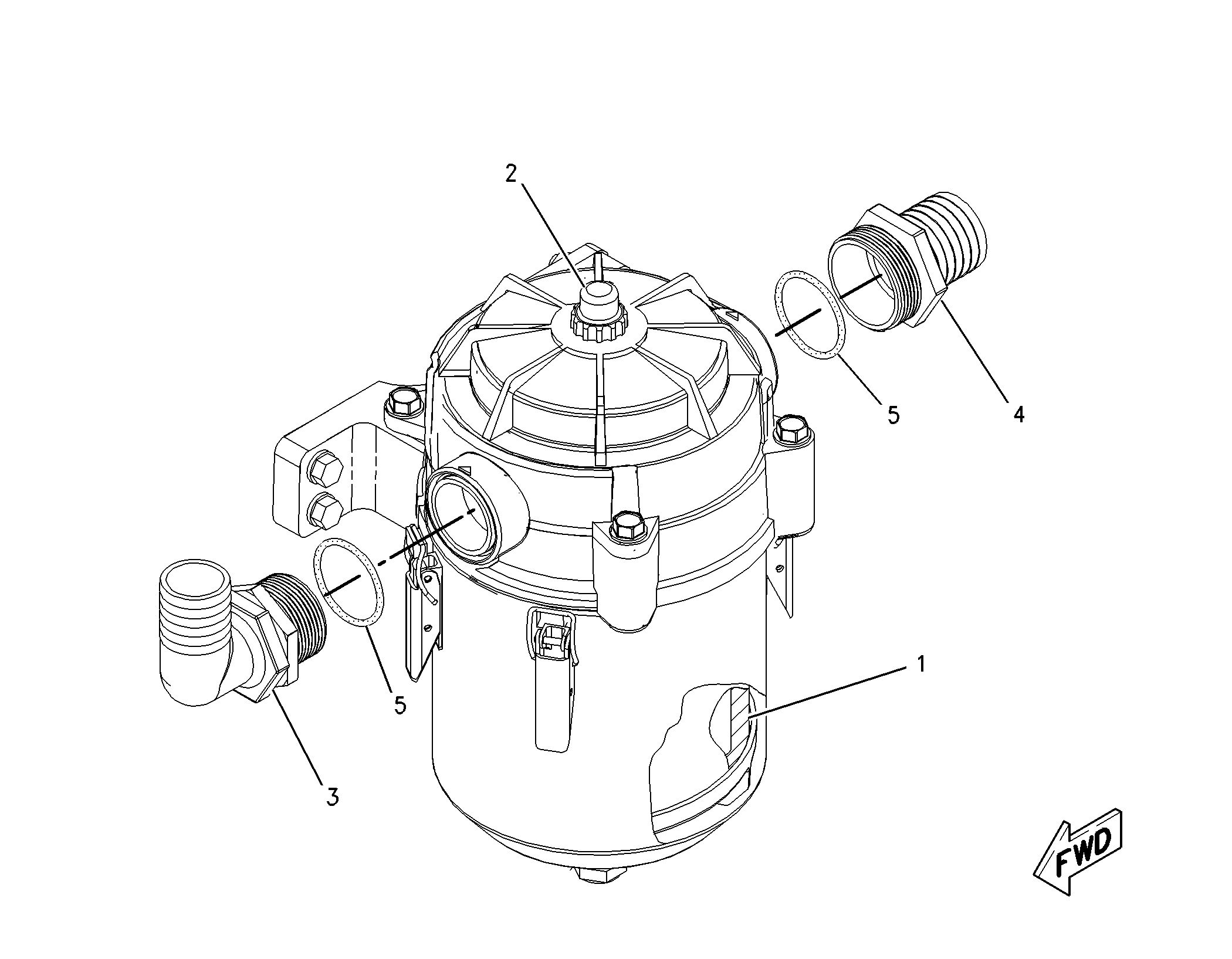 2

5

4

5

1

3

FWD