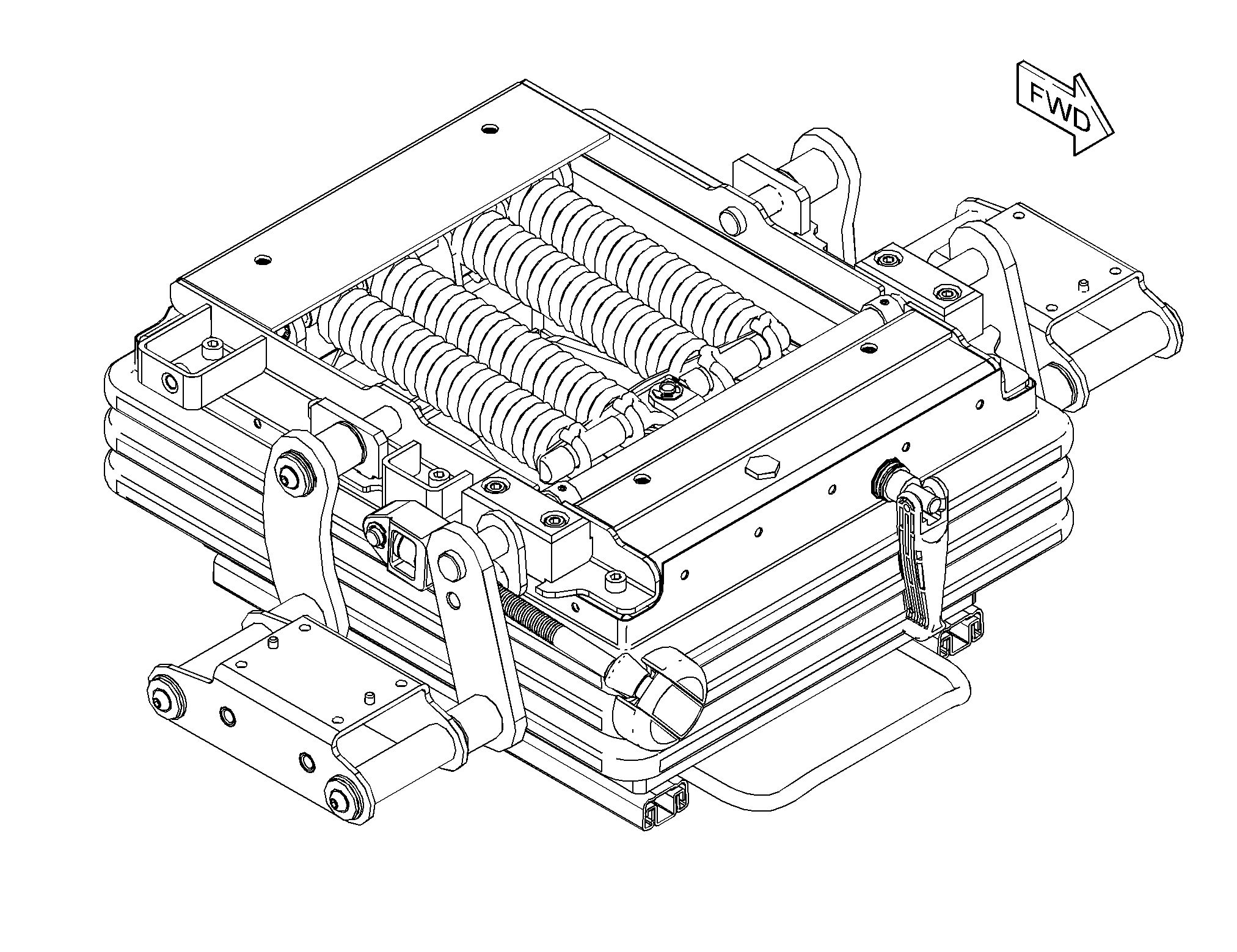 FWD