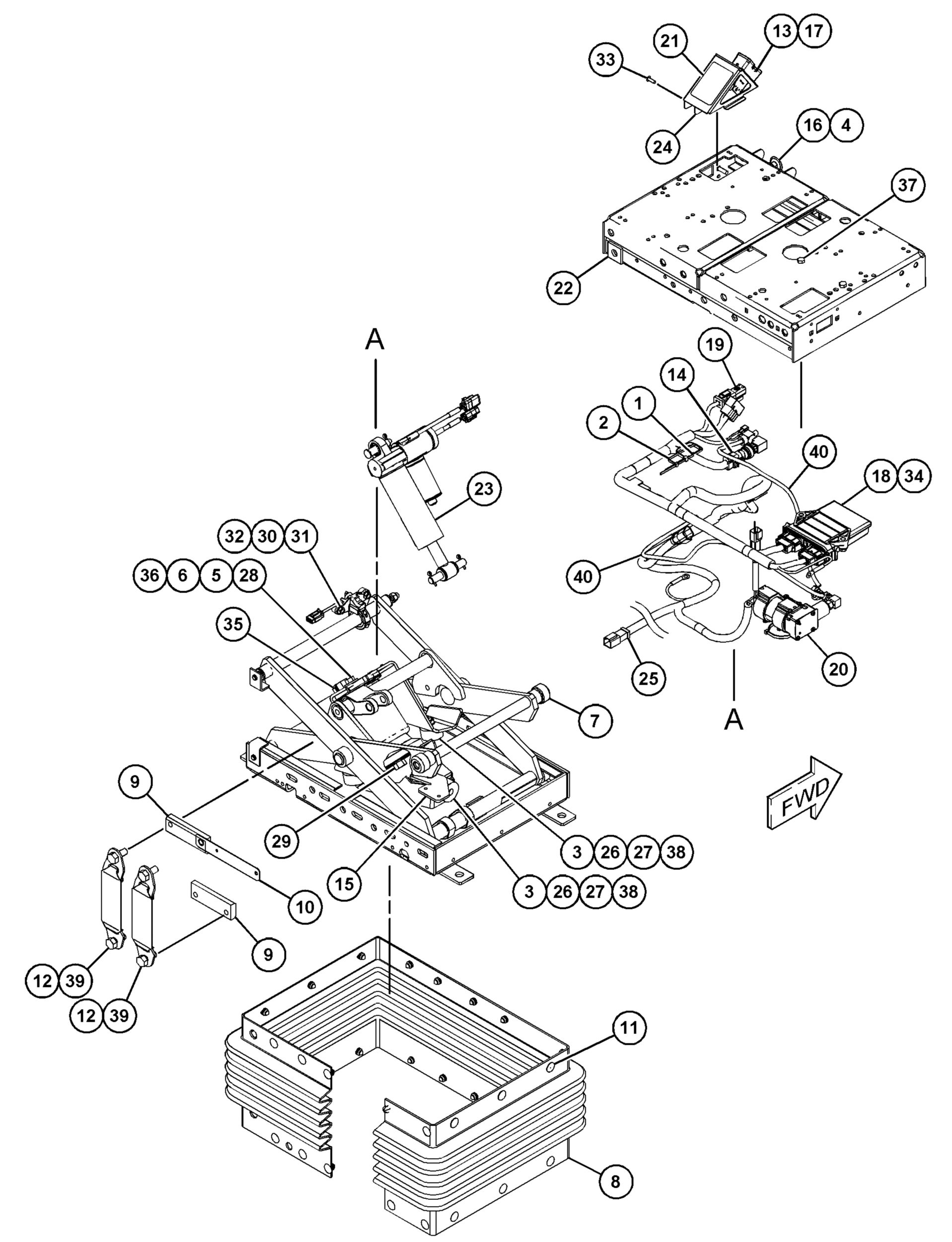 21
13 17
33
24
16 4
37
22
A
19
14
1
2
40
18 34
23
32 30 31
36 6 5 28
40
35
20
25
7
A
FWD
9
29
3 26 27 38
15
3 26 27 38
10
9
12 39
12 39
11
8