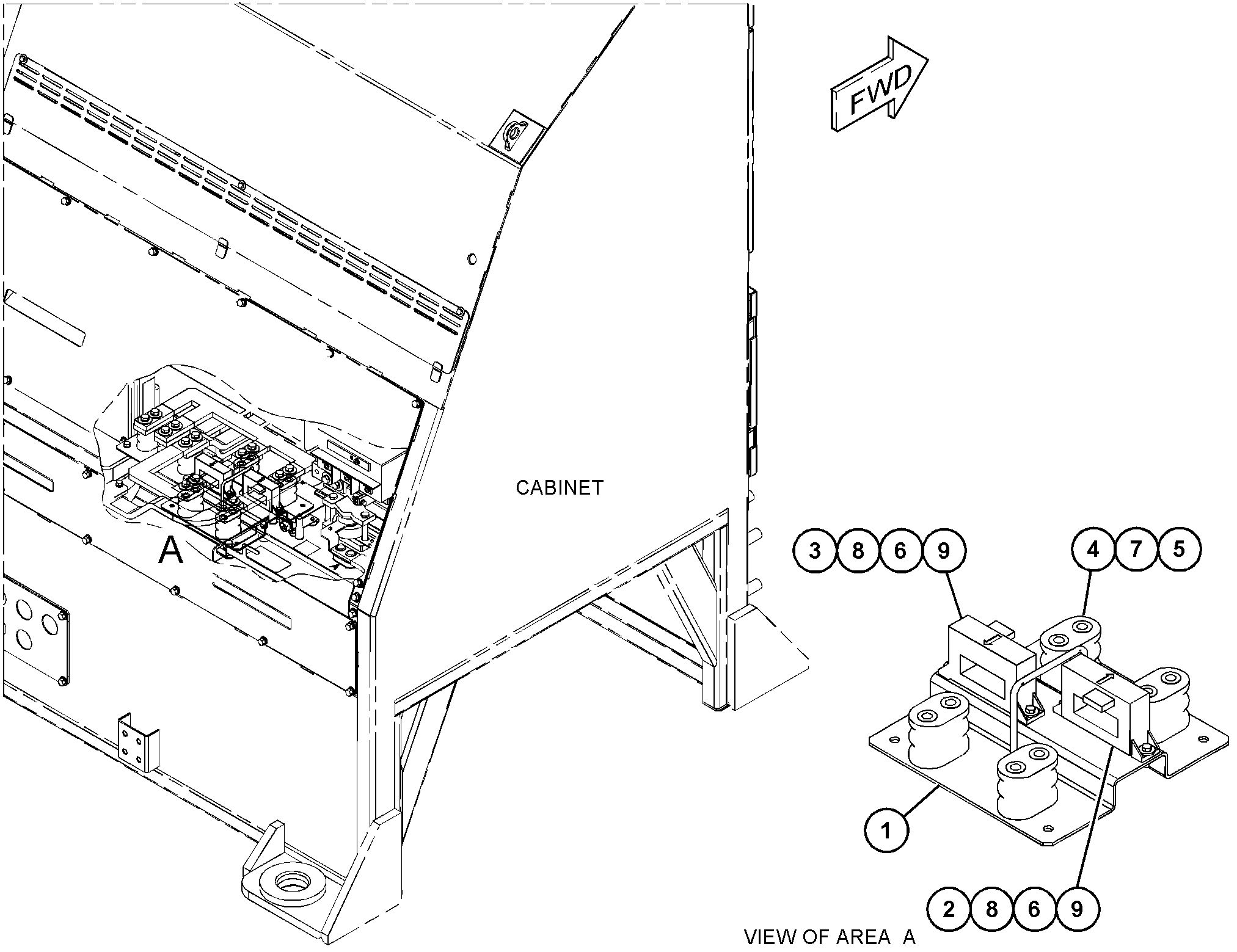 FWD

CABINET

A

3 8 6 9

4 7 5

1

2 8 6 9

VIEW OF AREA A