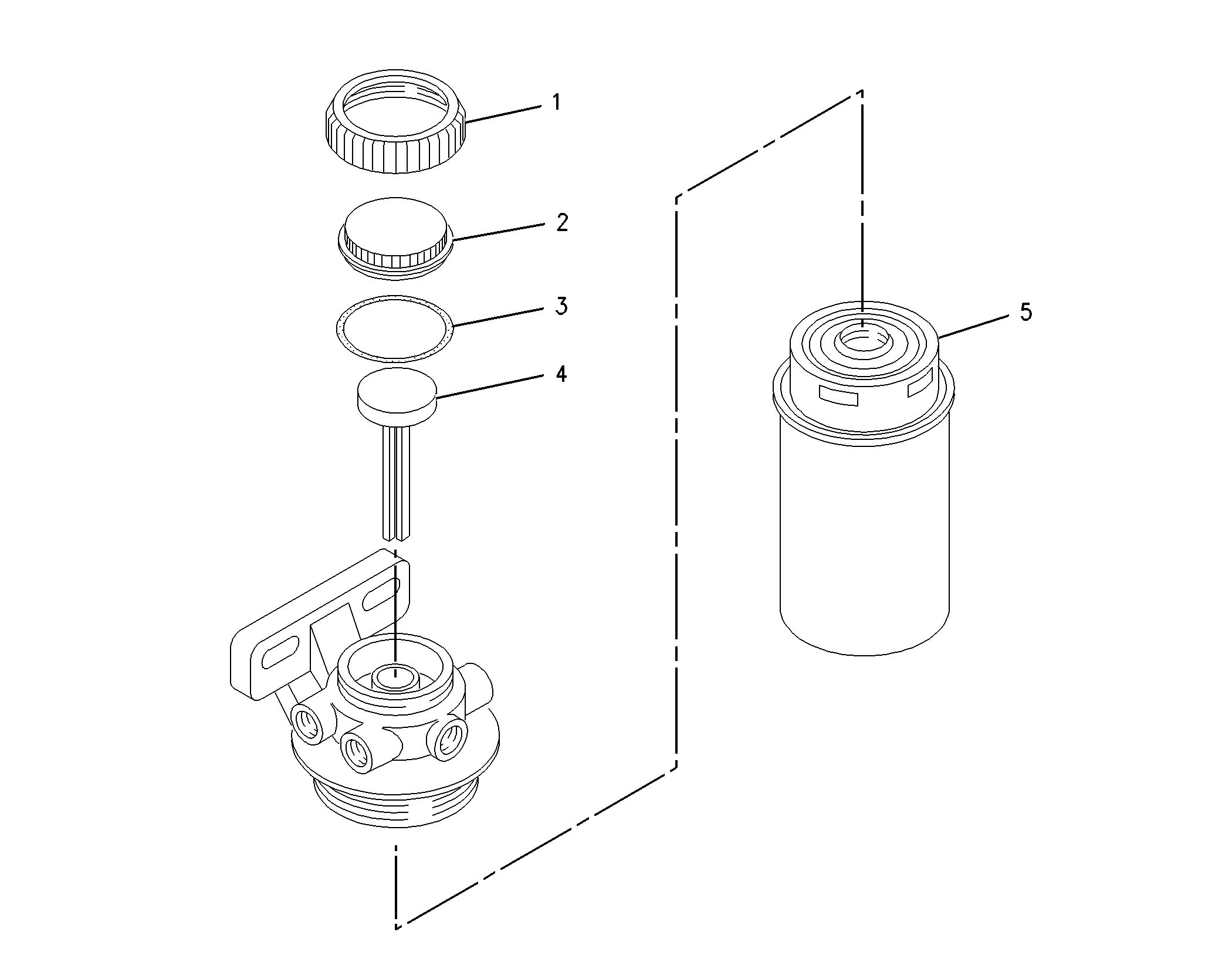 1
2
3
4
5