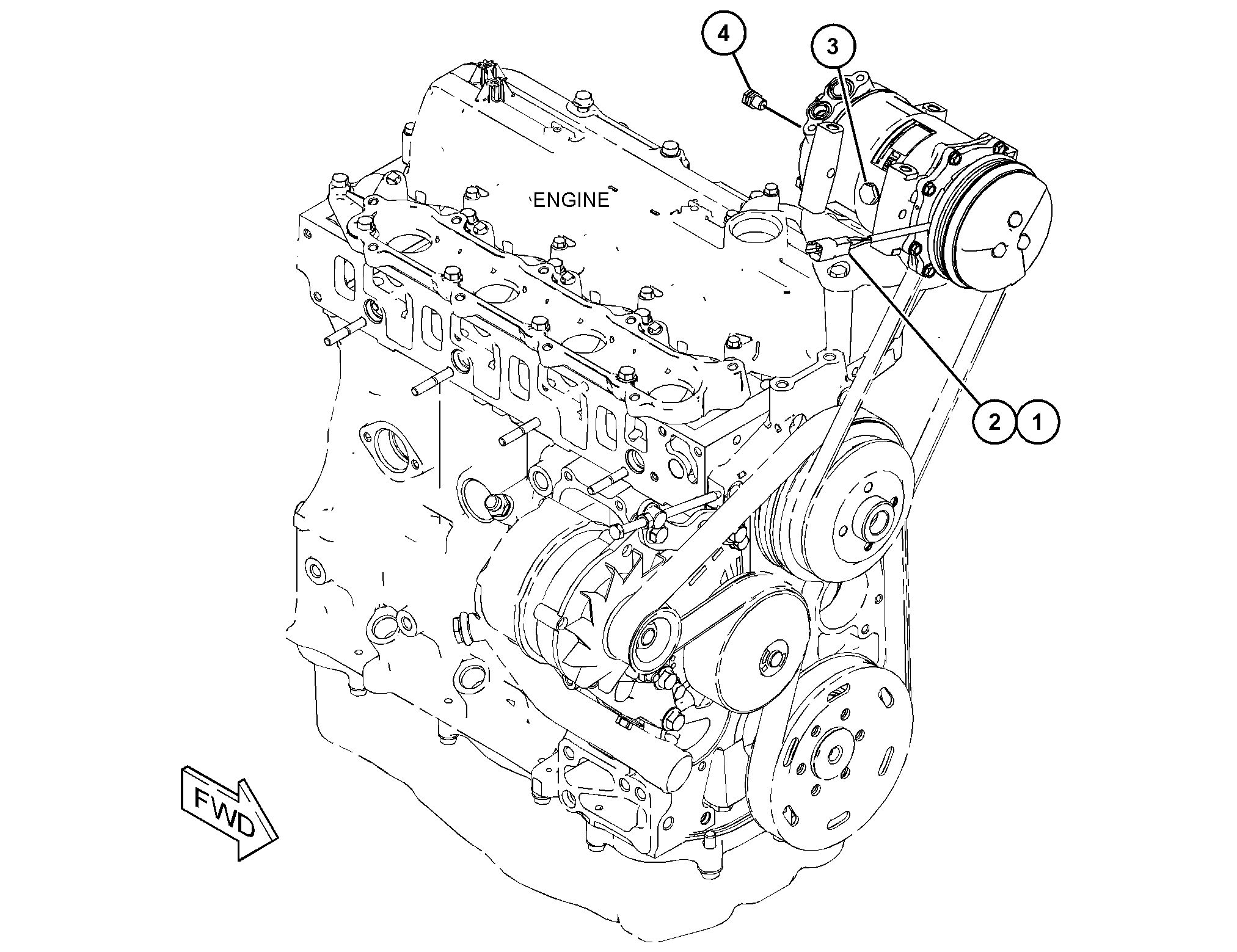 4

3

ENGINE

2 1

FWD