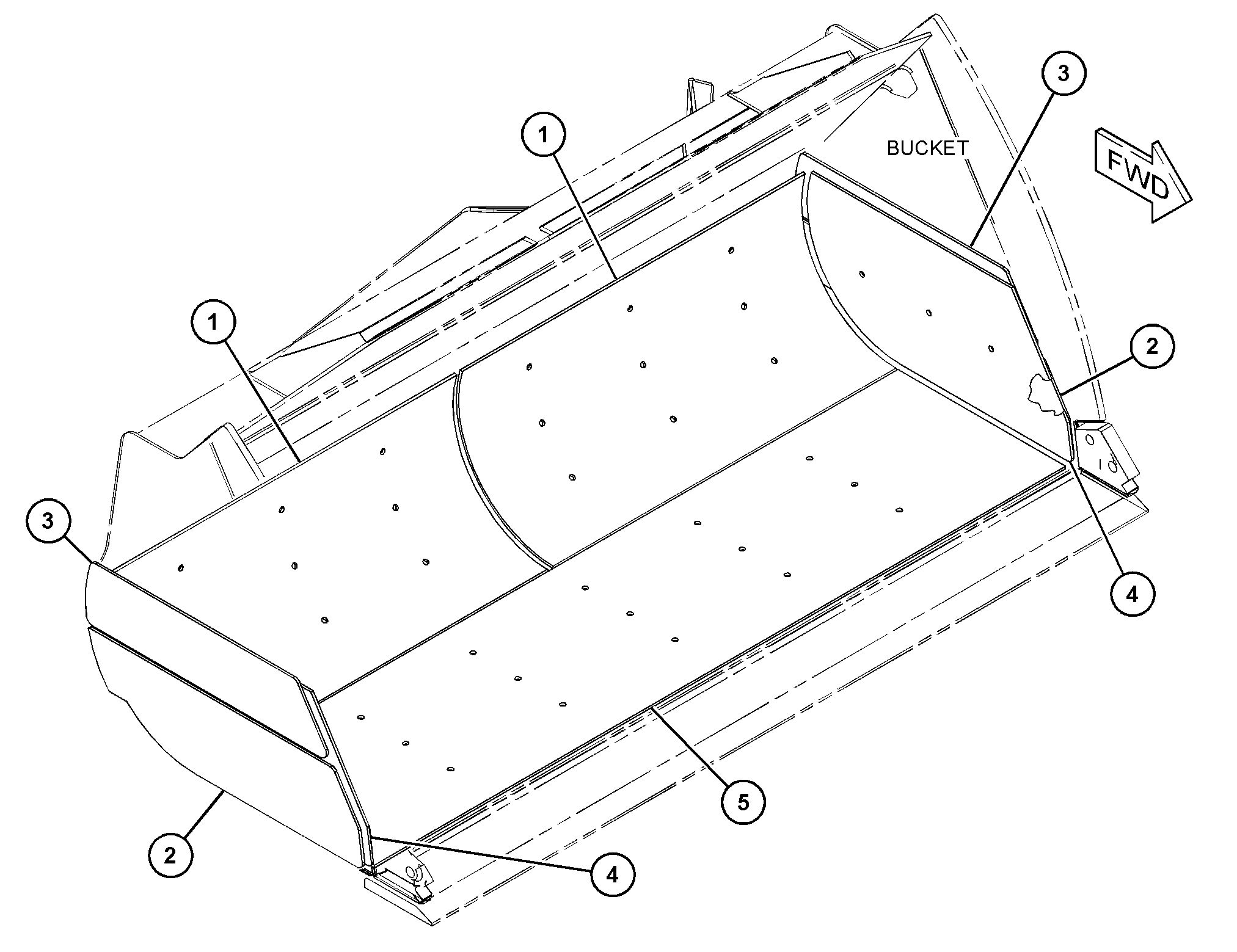 3
1
BUCKET
FWD
1
2
3
4
5
2
4