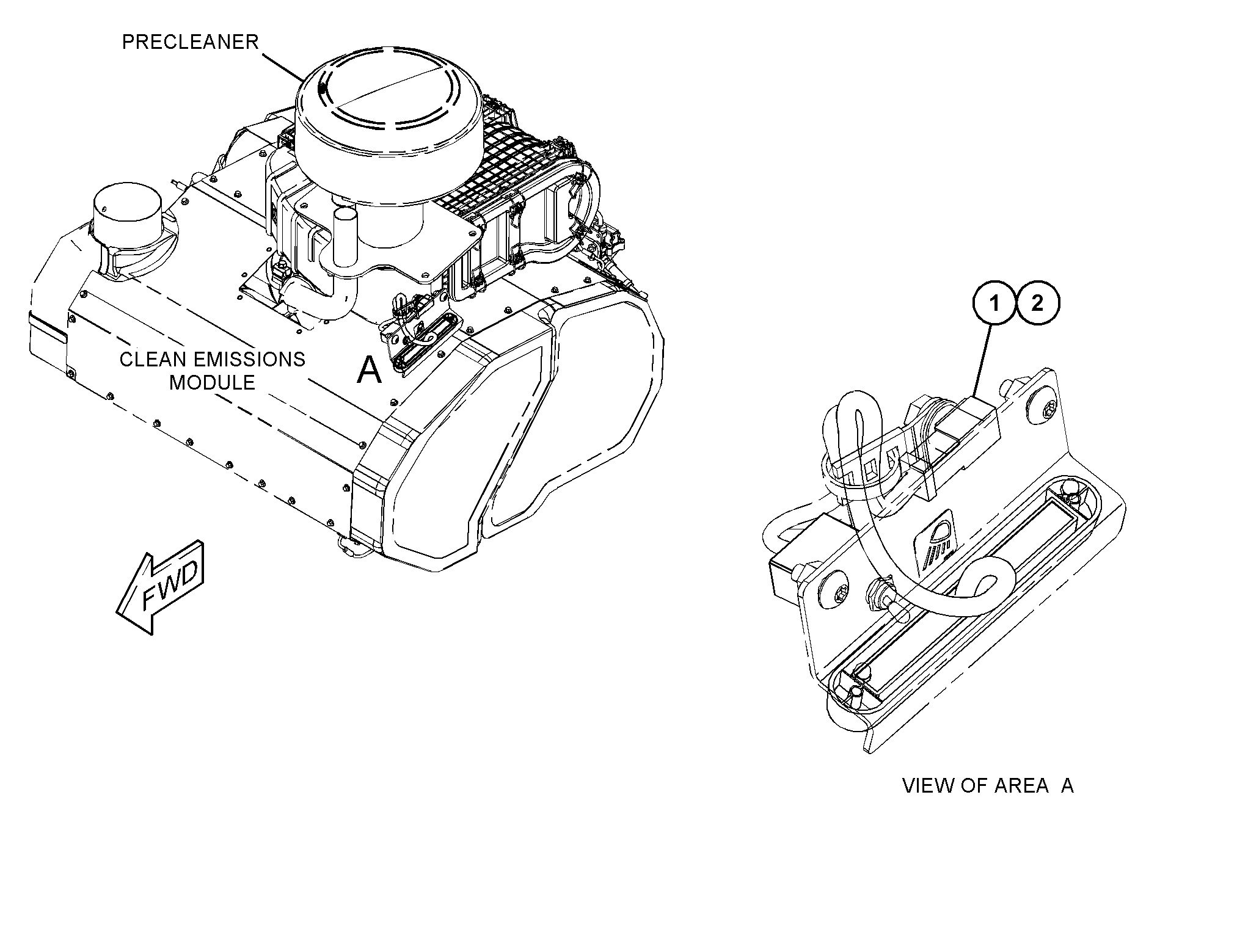 PRECLEANER

CLEAN EMISSIONS MODULE

A

FWD

1 2

VIEW OF AREA A