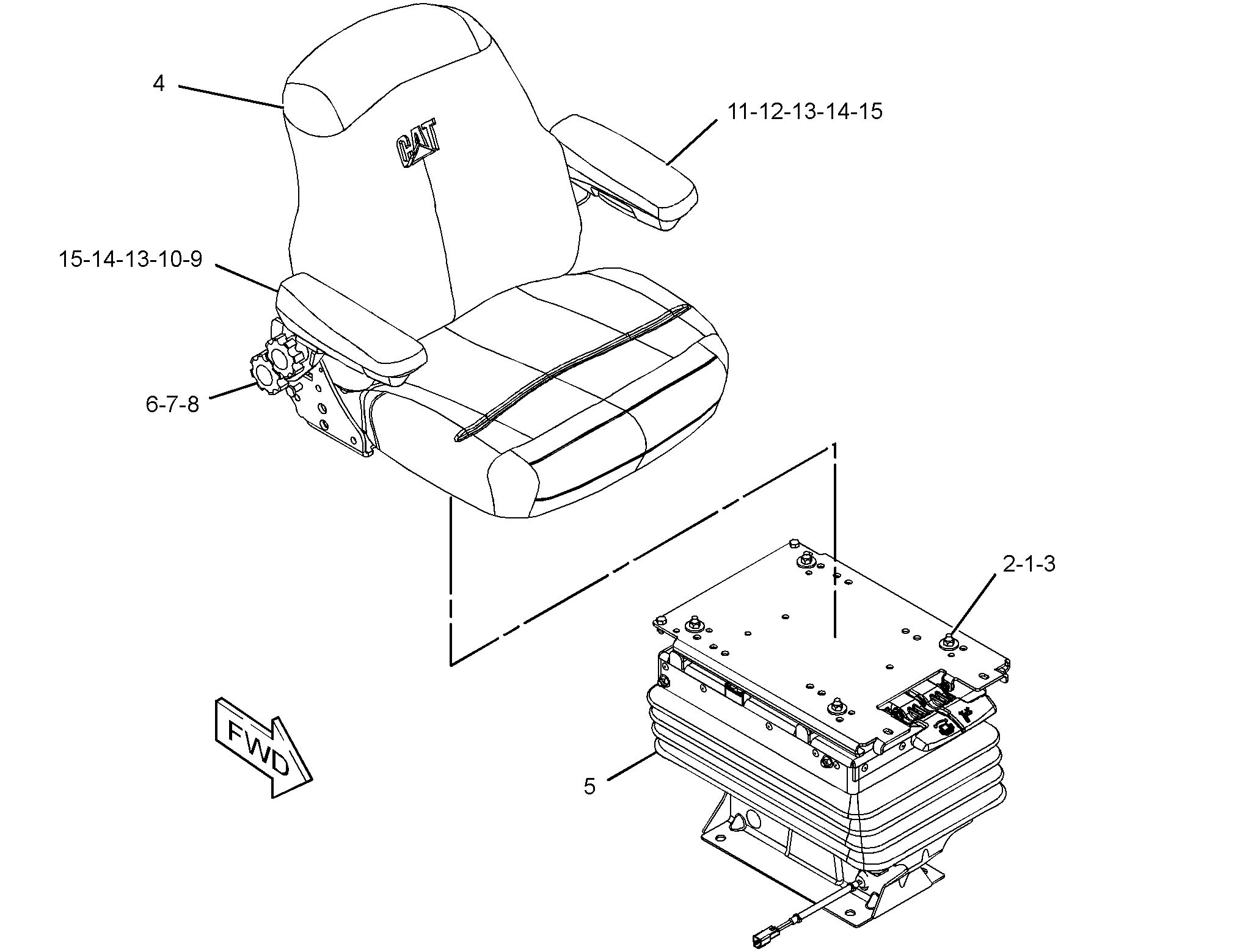 4

CAT

11-12-13-14-15

15-14-13-10-9

6-7-8

2-1-3

FWD

5