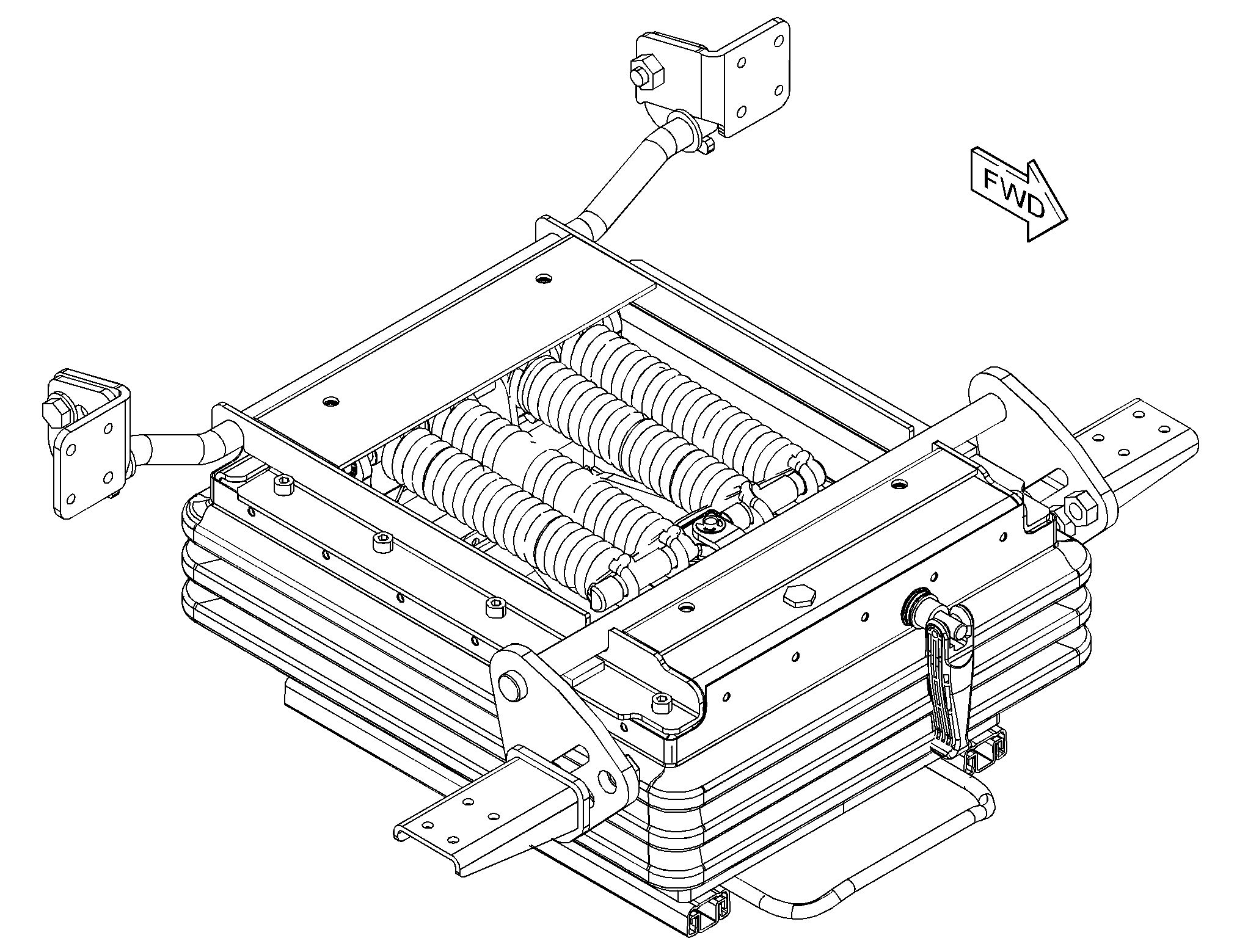 FWD