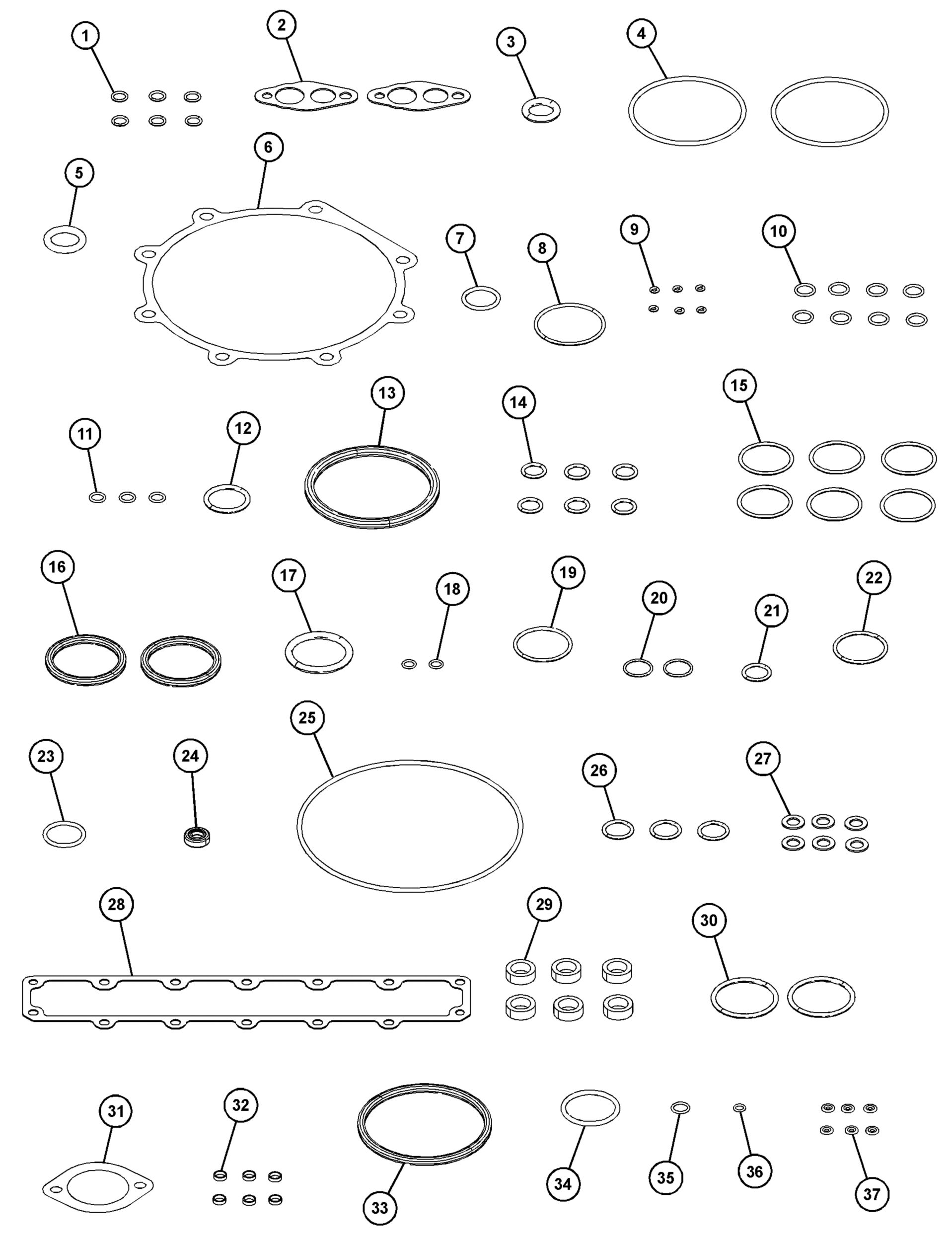 1
2
3
4
5
6
7
8
9
10
11
12
13
14
15
16
17
18
19
20
21
22
23
24
25
26
27
28
29
30
31
32
33
34
35
36
37