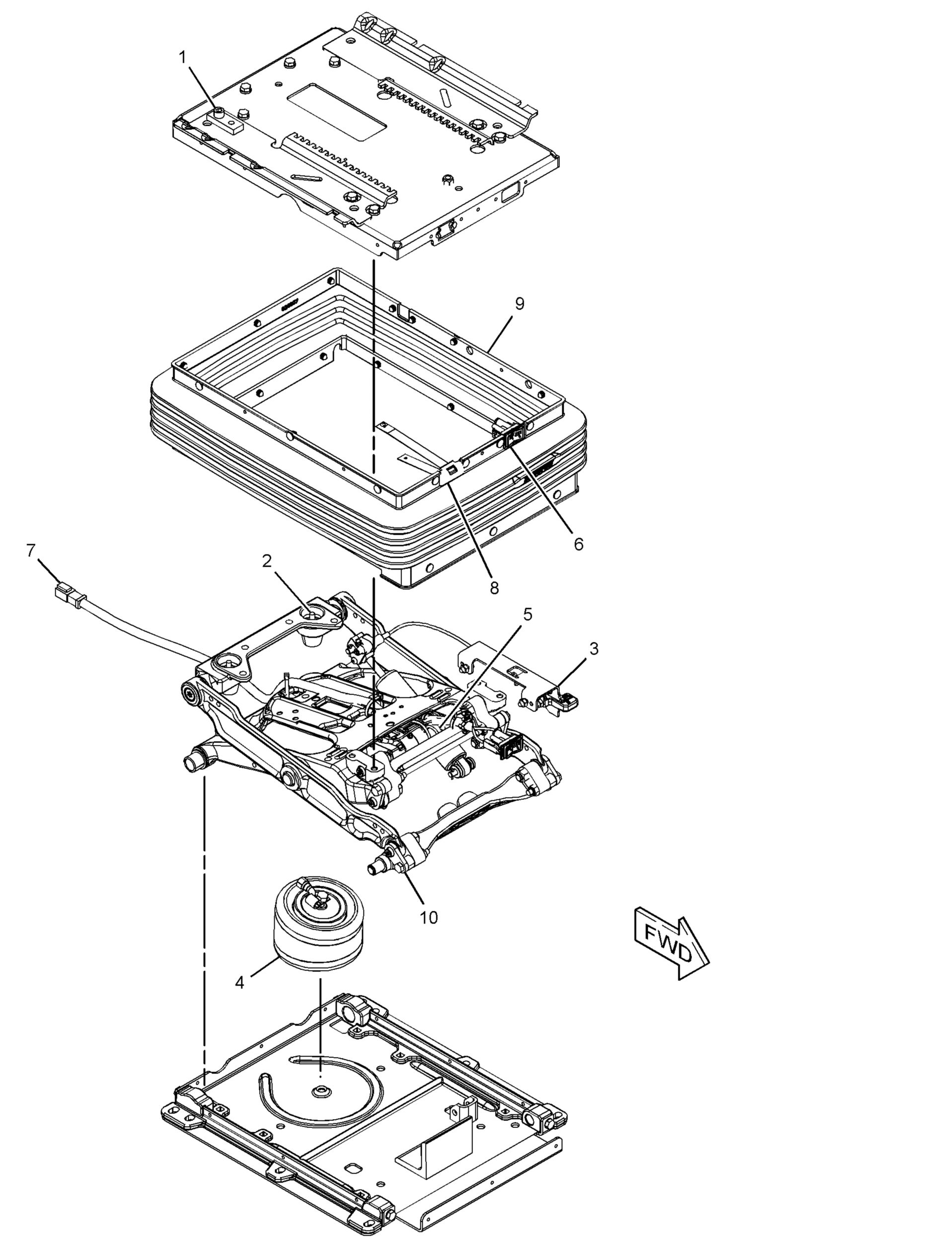 1

9

6

8

7

2

5

3

10

4

FWD