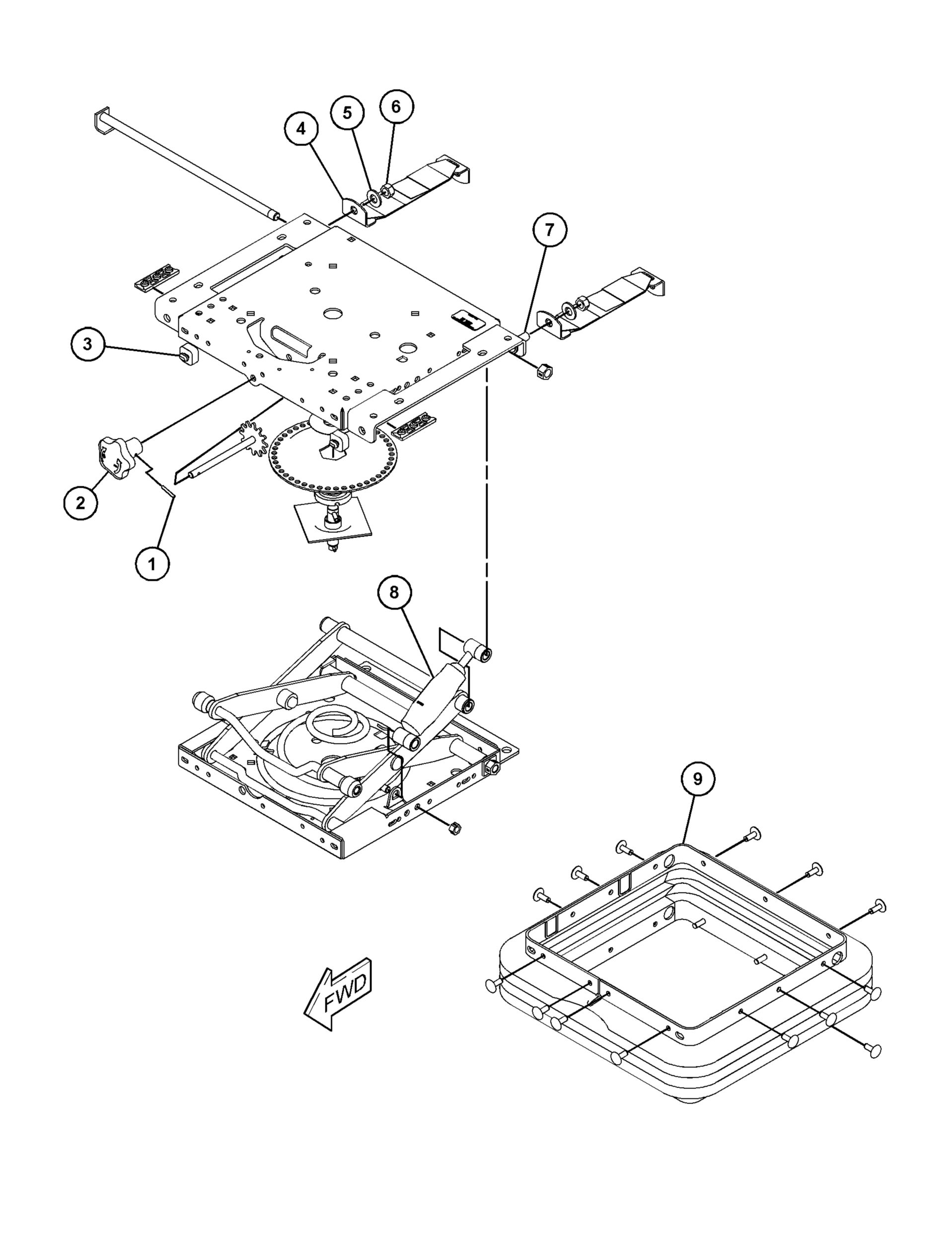 4
5
6
7
3
2
1
8
9
FWD