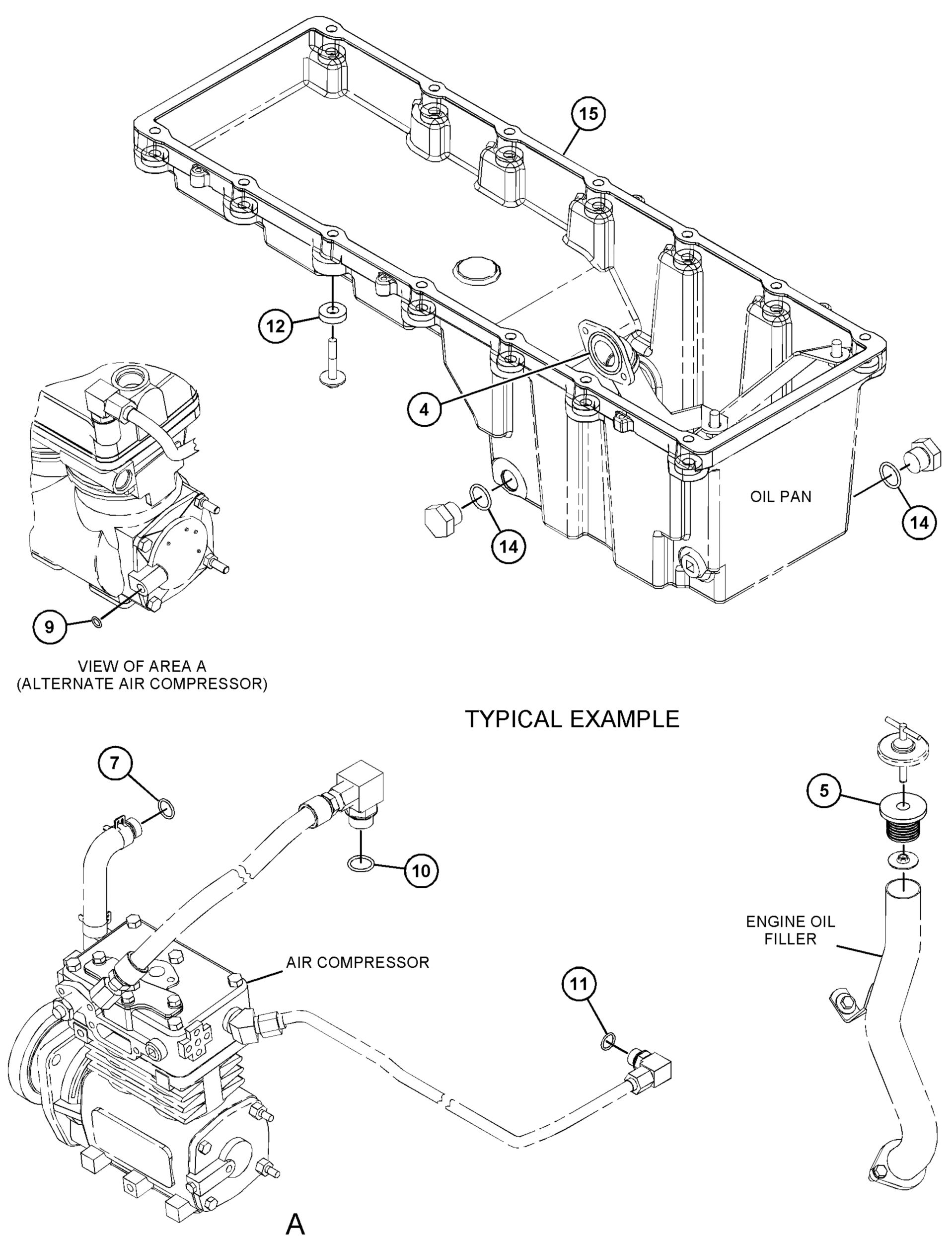 15

12

4

OIL PAN

14

14

9

VIEW OF AREA A
(ALTERNATE AIR COMPRESSOR)

TYPICAL EXAMPLE

7

10

5

ENGINE OIL
FILLER

AIR COMPRESSOR

11

A