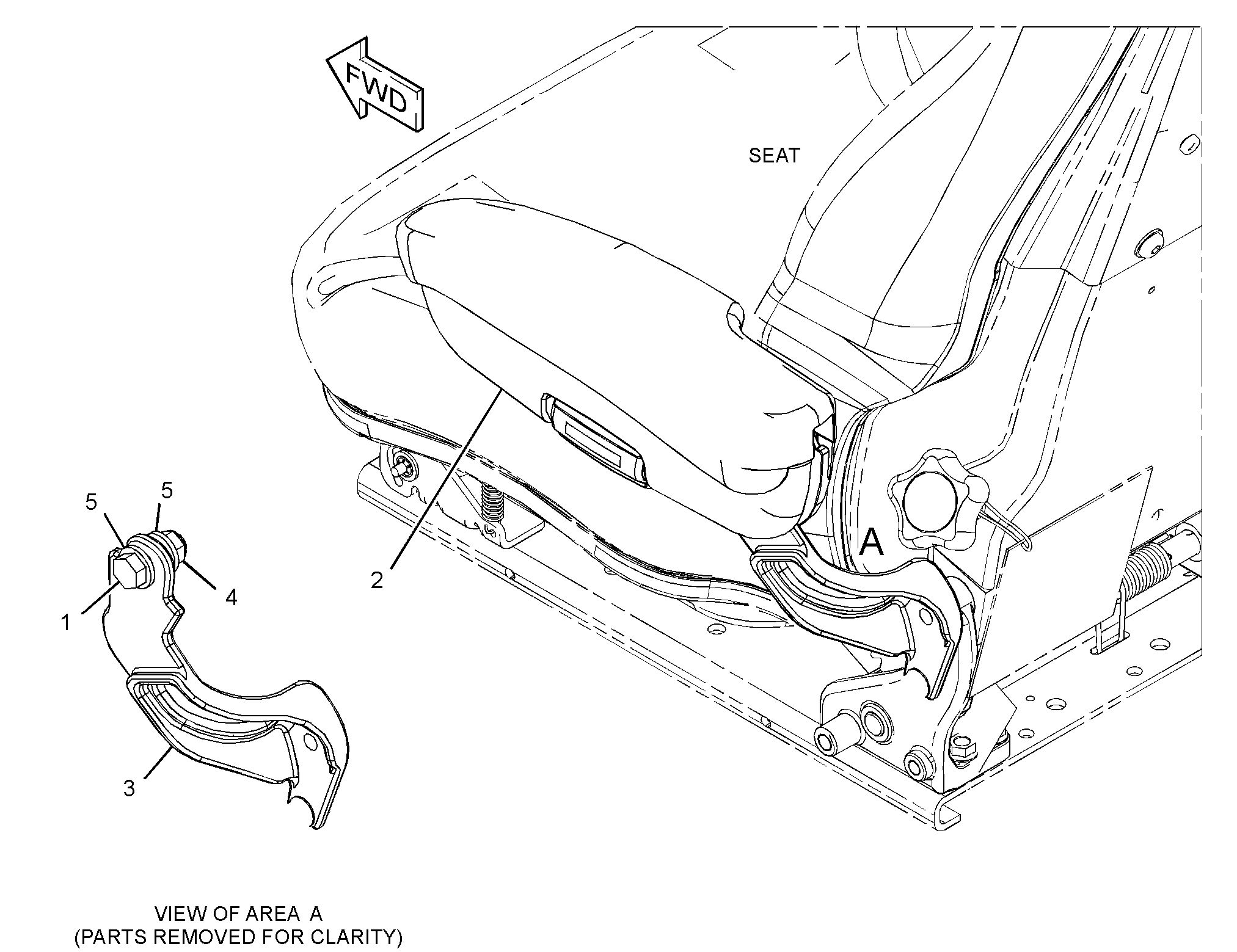 FWD

SEAT

5
5
4
1
2
A
3

VIEW OF AREA A
(PARTS REMOVED FOR CLARITY)