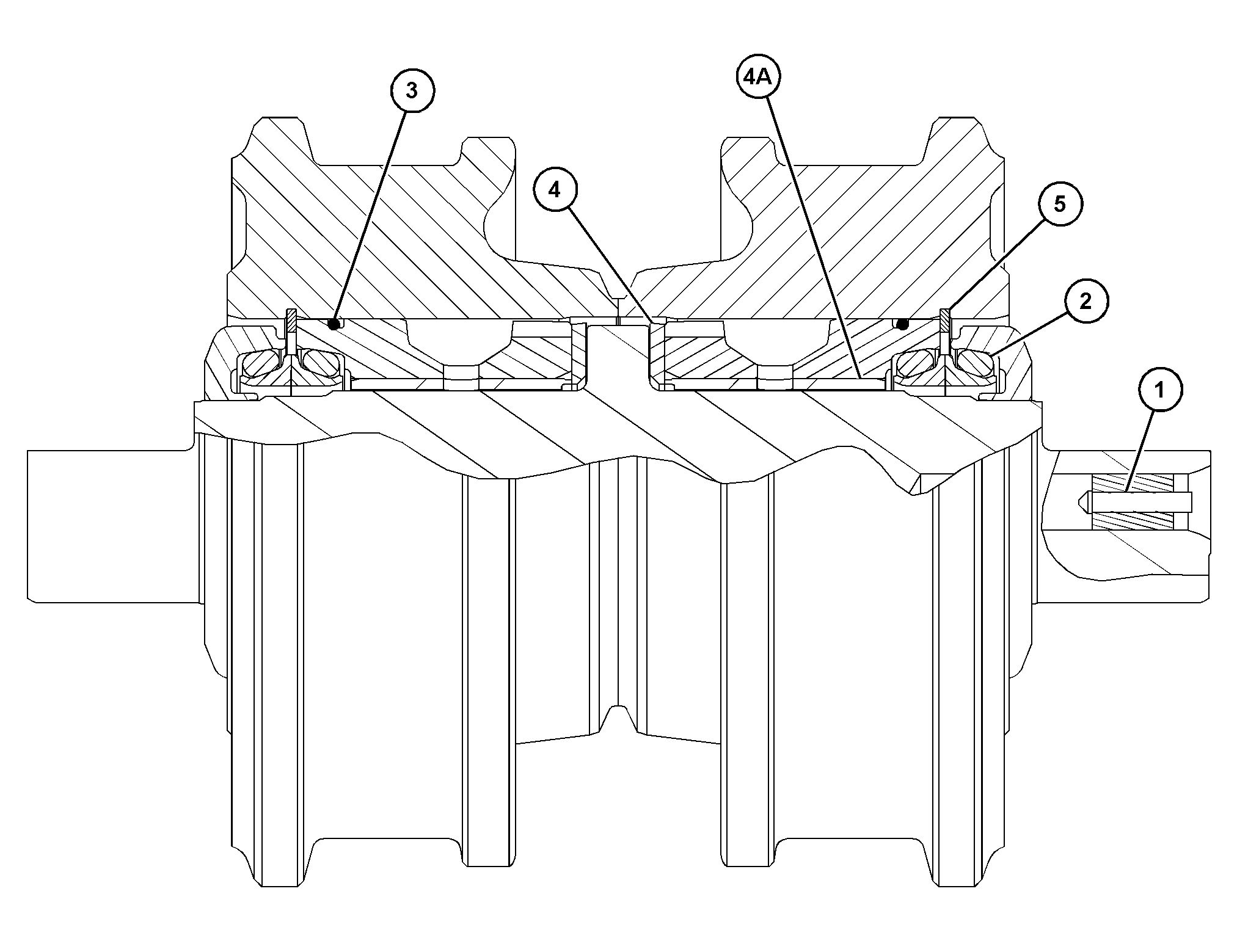 3
4A
4
5
2
1