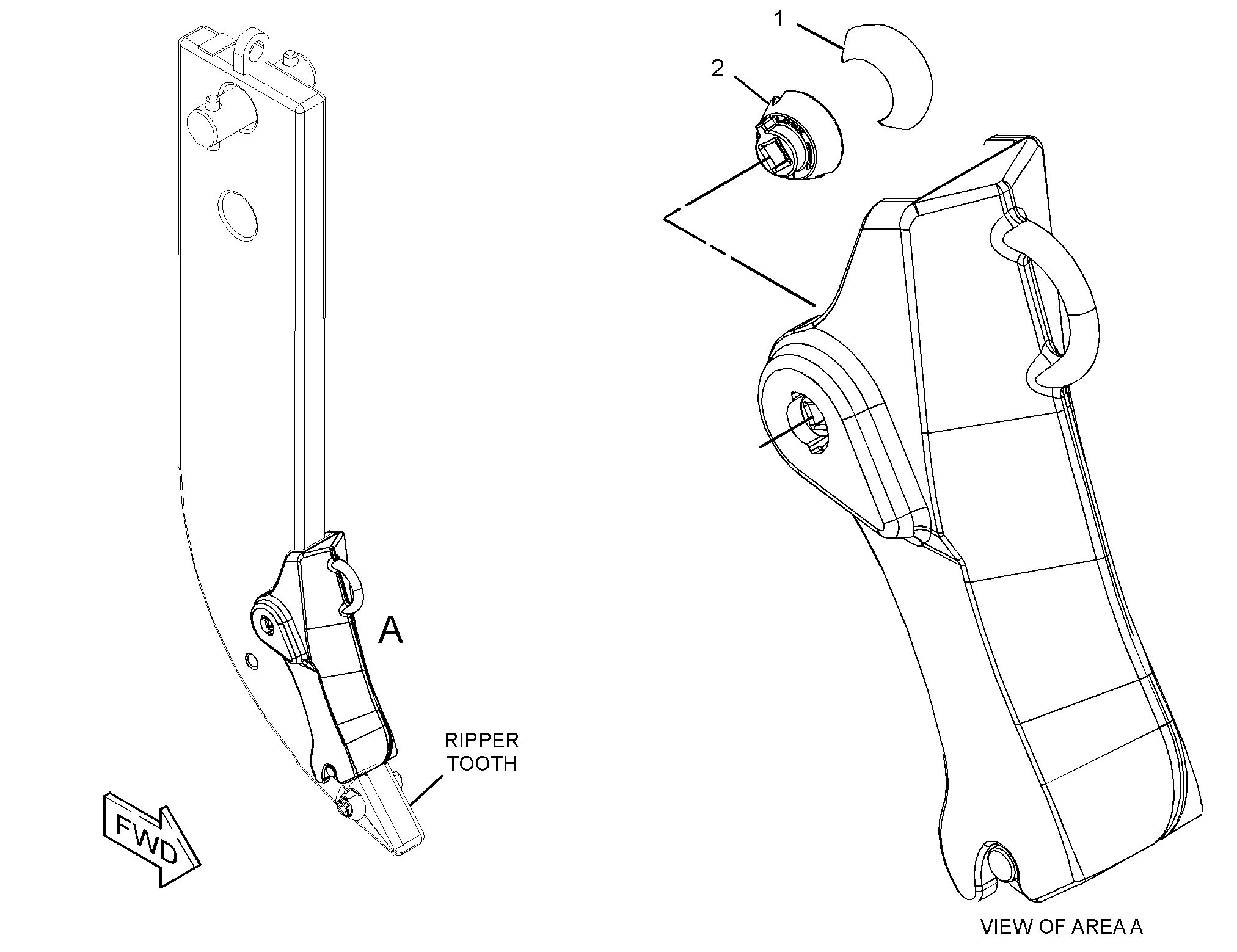 1

2

A

RIPPER TOOTH

FWD

VIEW OF AREA A