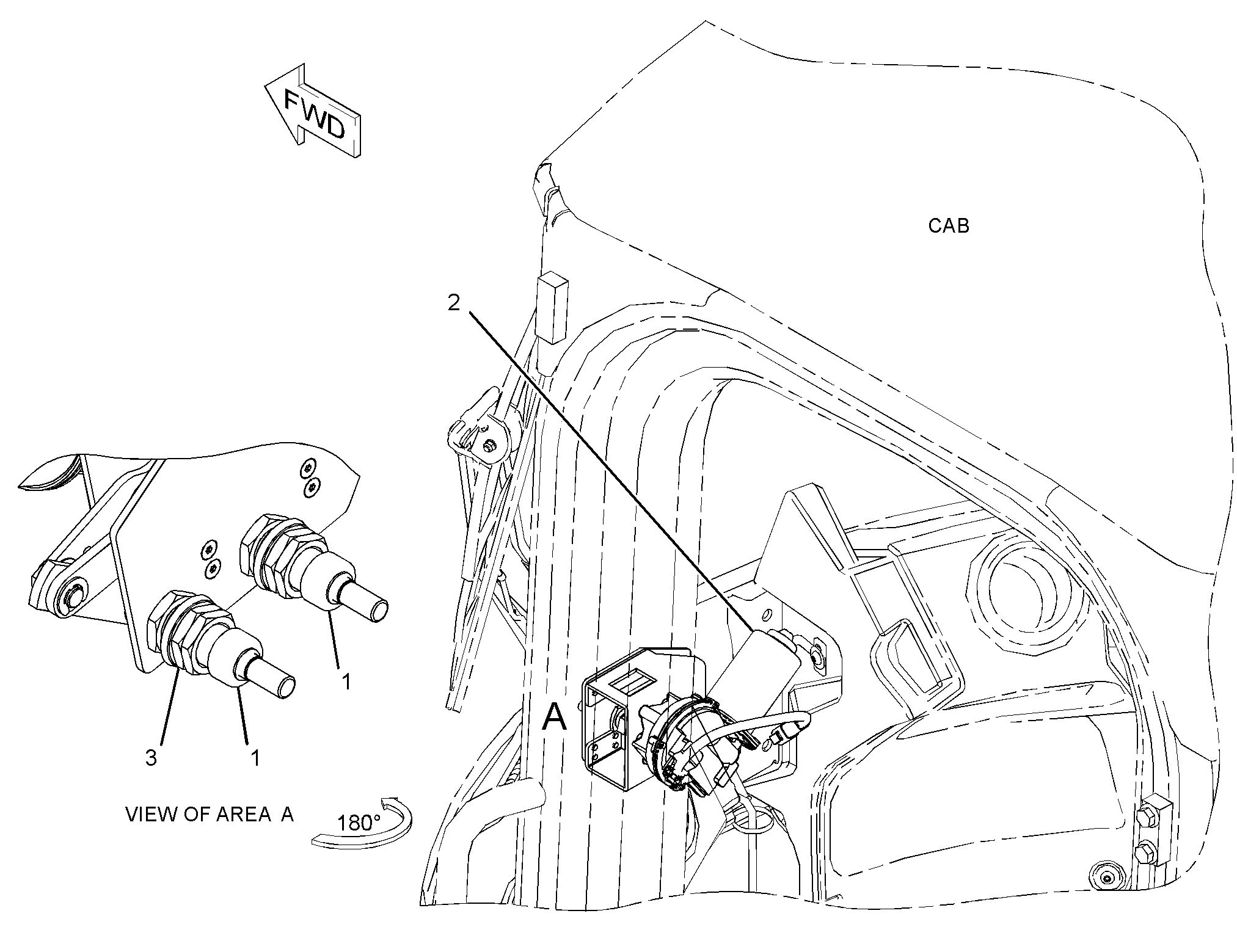 FWD

CAB

2

1

A

3

1

VIEW OF AREA A

180°