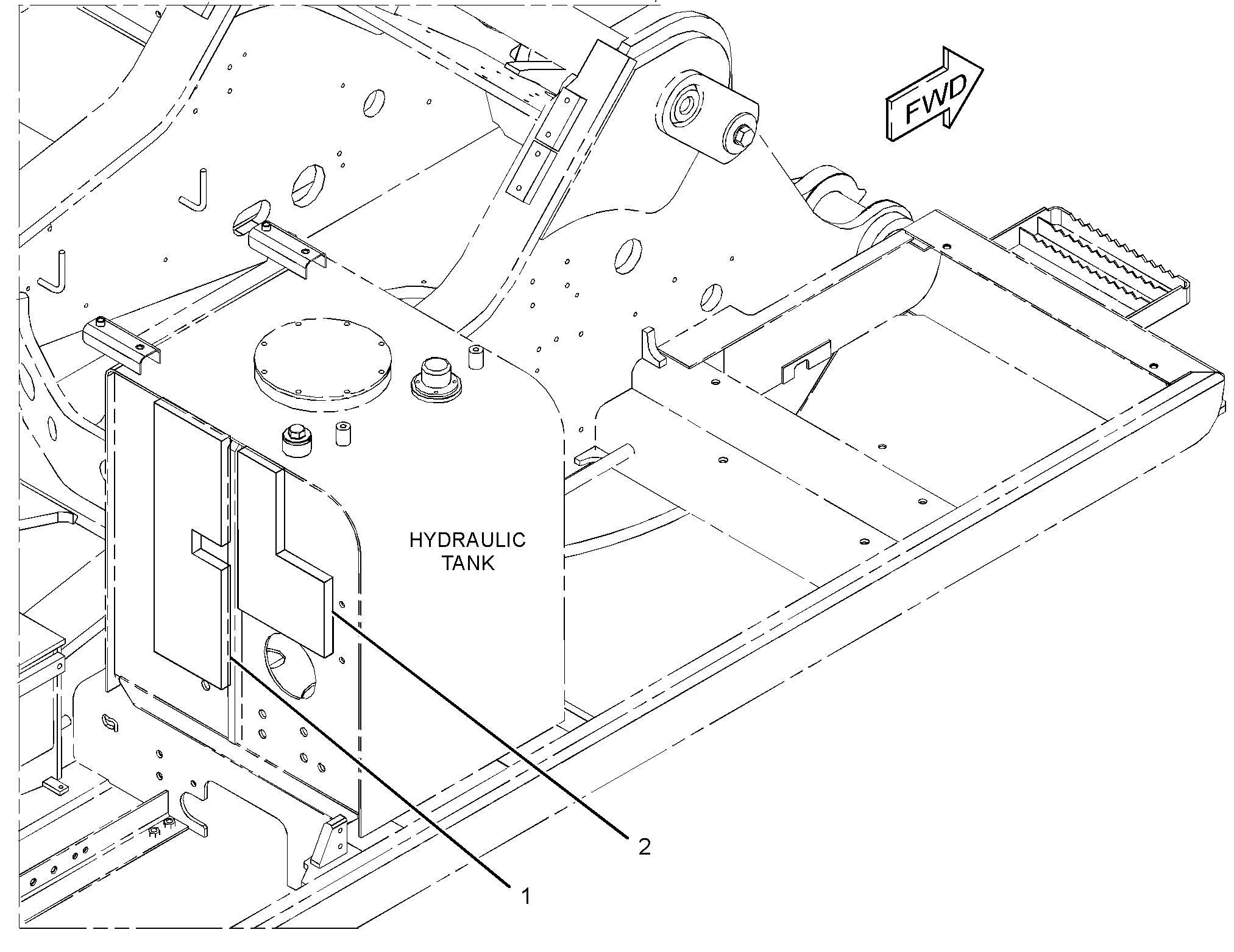 FWD

HYDRAULIC TANK

2

1