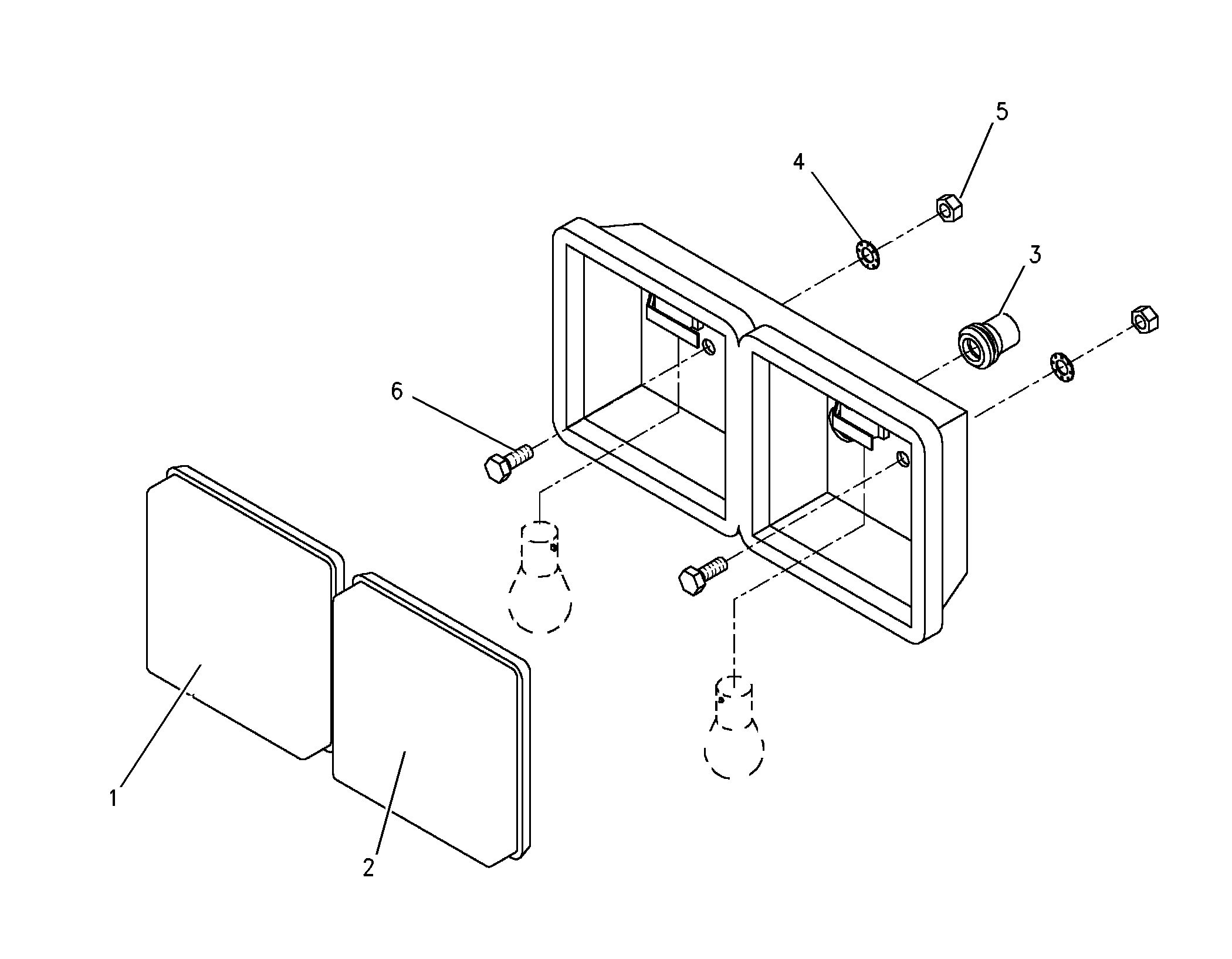 5
4
3
6
1
2