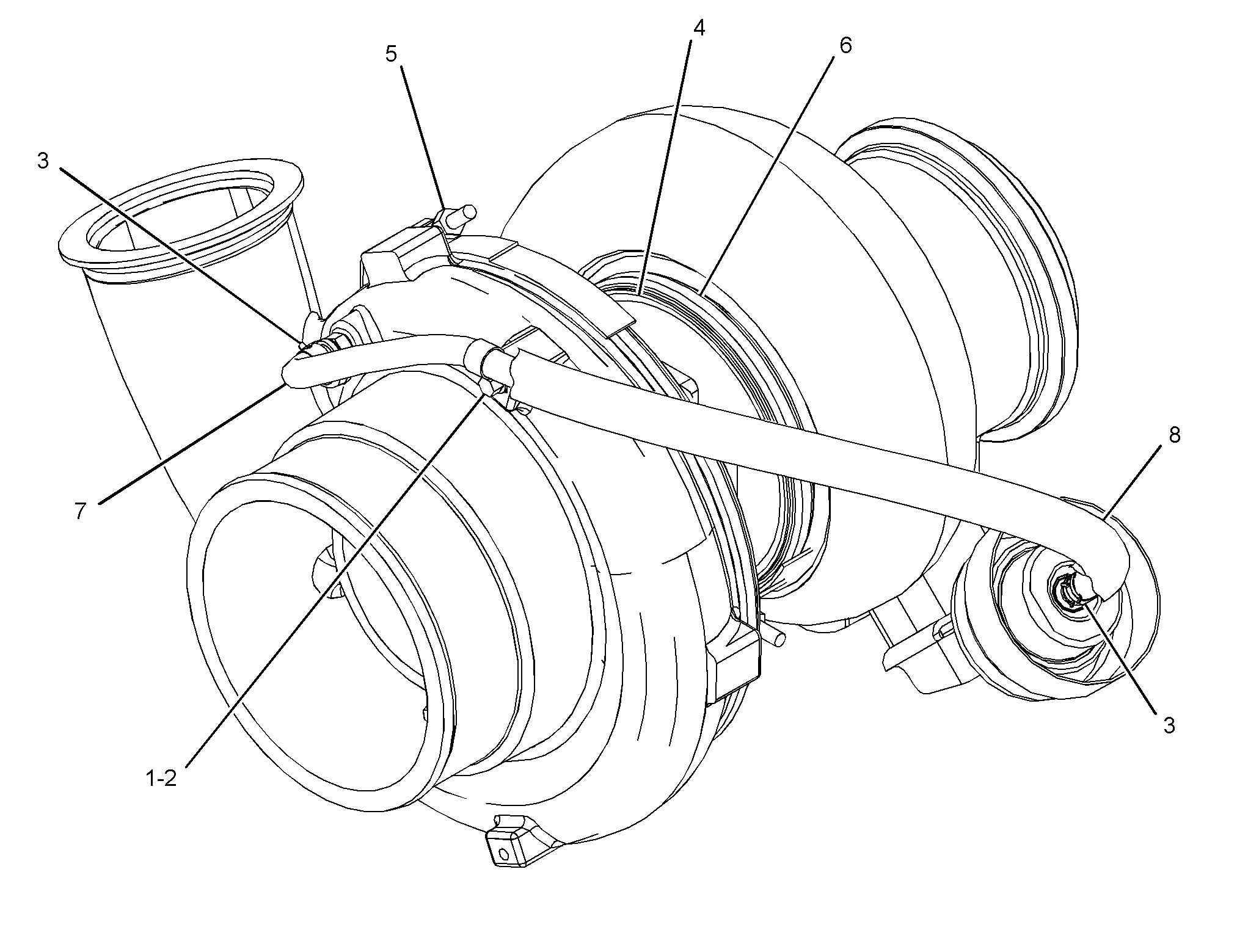 4
6
5
3
8
7
3
1-2